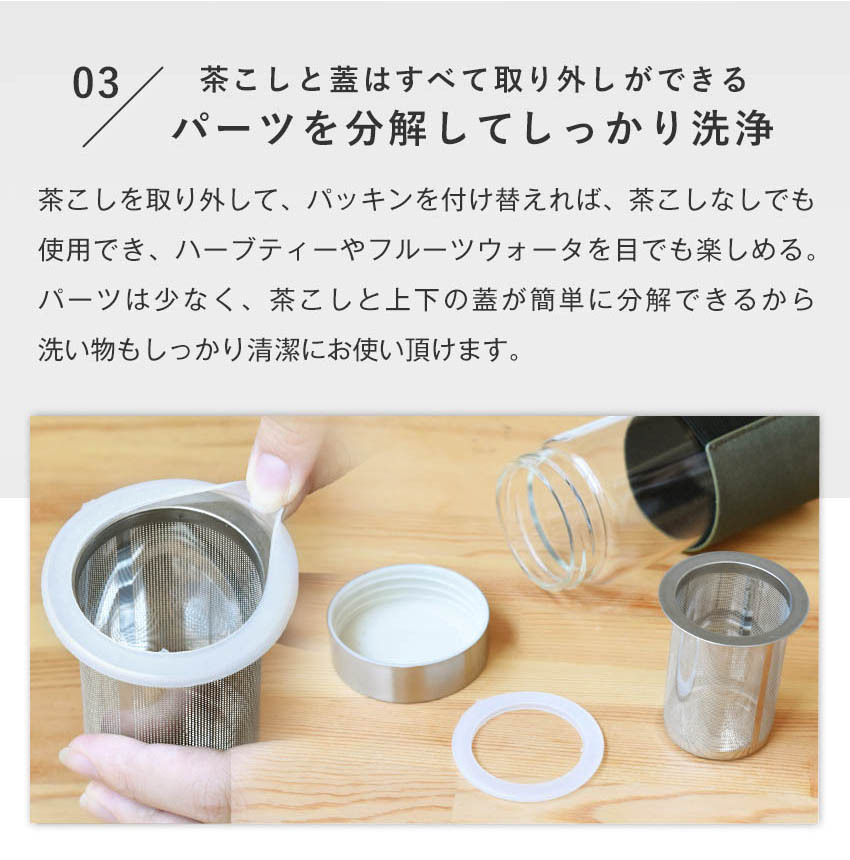 03

茶こしと蓋はすべて取り外しができる
パーツを分解してしっかり洗浄

茶こしを取り外して、パッキンを付け替えれば、茶こしなしでも使用でき、ハーブティーやフルーツウォータを目でも楽しめる。パーツは少なく、茶こしと上下の蓋が簡単に分解できるから洗い物もしっかり清潔にお使い頂けます。