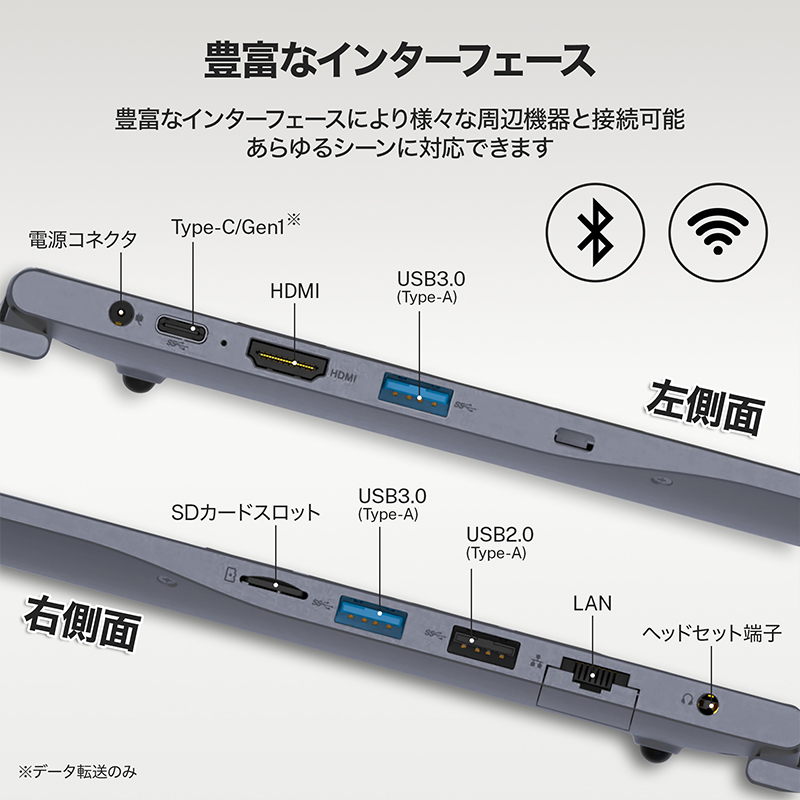 豊富なインターフェース

豊富なインターフェースにより様々な周辺機器と接続可能
あらゆるシーンに対応できます

電源コネクタ

Type-C/Gen1※

HDMI

USB3.0
(Type-A)

HDMI

左側面

SDカードスロット

USB3.0
(Type-A)

USB2.0
(Type-A)

LAN

ヘッドセット端子

右側面

※データ転送のみ