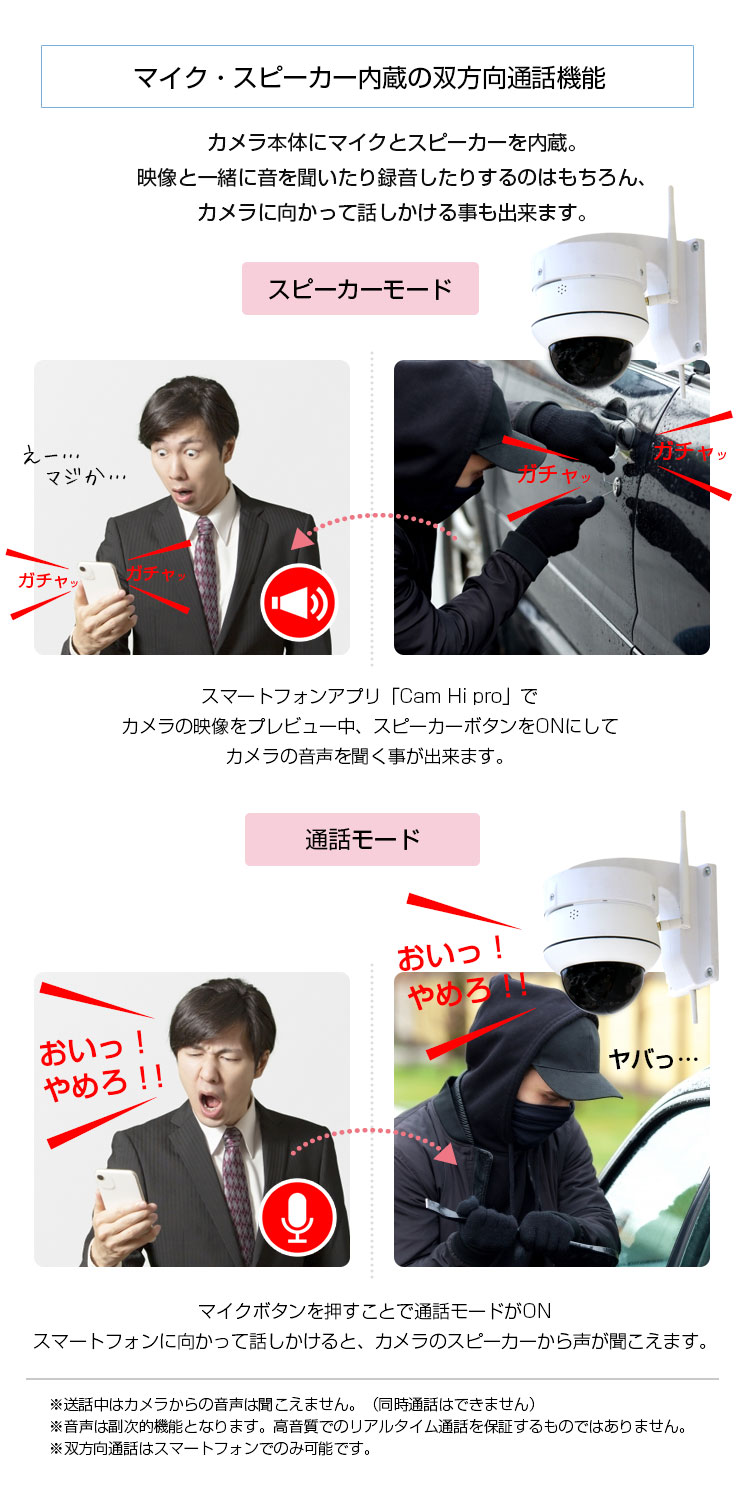 マイク・スピーカー内蔵の双方向通話機能

カメラ本体にマイクとスピーカーを内蔵。
映像と一緒に音を聞いたり録音したりするのはもちろん、
カメラに向かって話しかける事も出来ます。

スピーカーモード

えー…
マジか…

ガチャッ
ガチャッ

ガチャッ
ガチャッ

スマートフォンアプリ「Cam Hi pro」で
カメラの映像をプレビュー中、スピーカーボタンをONにして
カメラの音声を聞く事が出来ます。

通話モード

おいっ！
やめろ！！

おいっ！
やめろ！！

ヤバっ…

マイクボタンを押すことで通話モードがON
スマートフォンに向かって話しかけると、カメラのスピーカーから声が聞こえます。

※送話中はカメラからの音声は聞こえません。（同時通話はできません）
※音声は副次的機能となります。高音質でのリアルタイム通話を保証するものではありません。
※双方向通話はスマートフォンでのみ可能です。