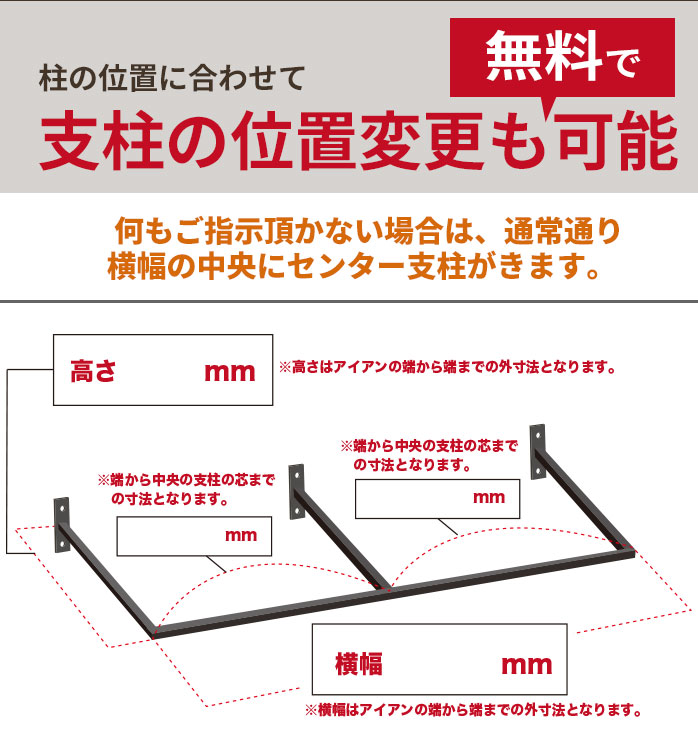 柱の位置に合わせて

無料で

支柱の位置変更も可能

何もご指示頂かない場合は、通常通り横幅の中央にセンター支柱がきます。

高さ　mm

※高さはアイアンの端から端までの外寸法となります。

※端から中央の支柱の芯までの寸法となります。

mm

※端から中央の支柱の芯までの寸法となります。

mm

横幅　mm

※横幅はアイアンの端から端までの外寸法となります。