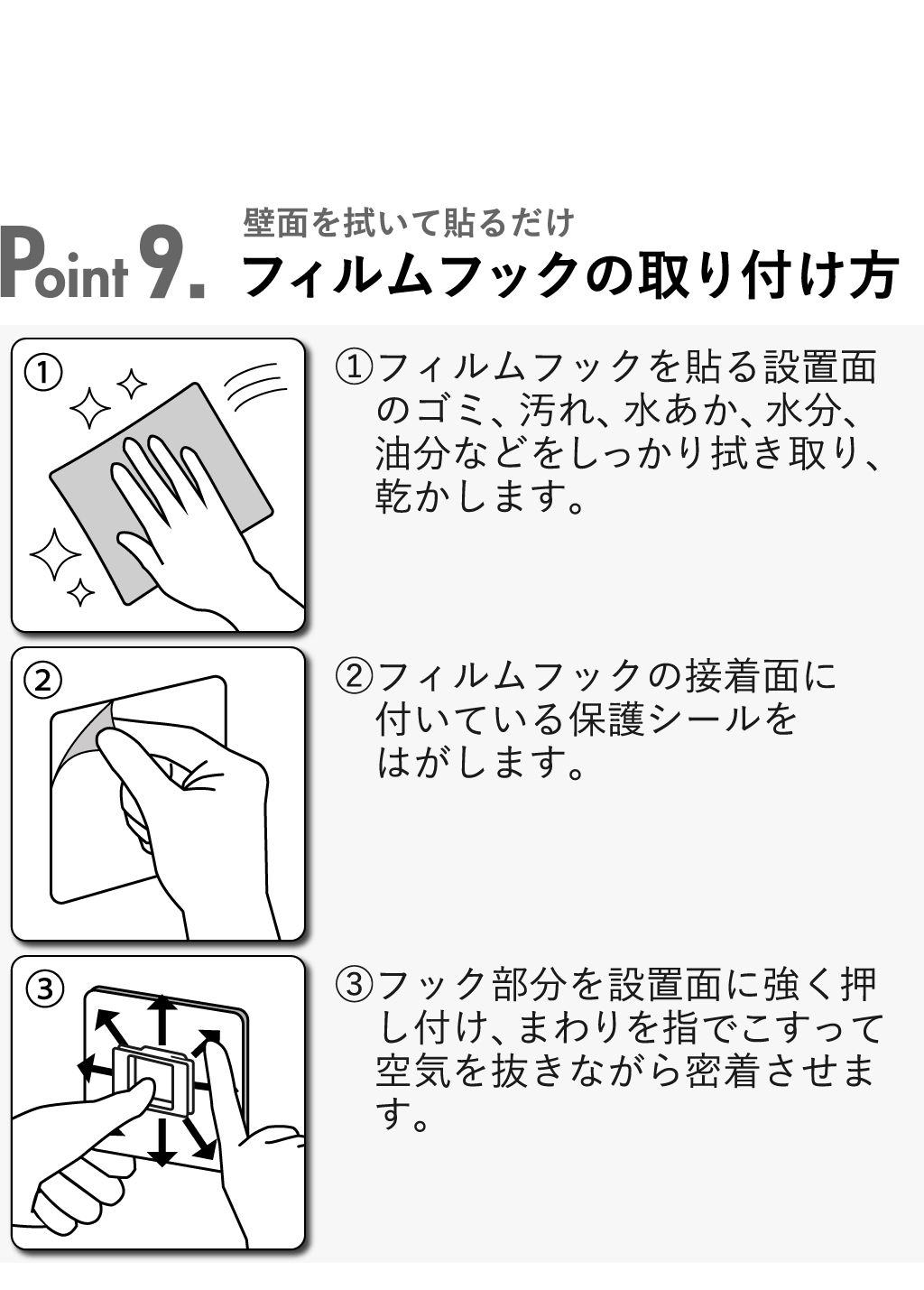 Point 9.

壁面を拭いて貼るだけ
フィルムフックの取り付け方

①

①フィルムフックを貼る設置面のゴミ、汚れ、水あか、水分、油分などをしっかり拭き取り、乾かします。

②

②フィルムフックの接着面に付いている保護シールをはがします。

③

③フック部分を設置面に強く押し付け、まわりを指でこすって空気を抜きながら密着させます。