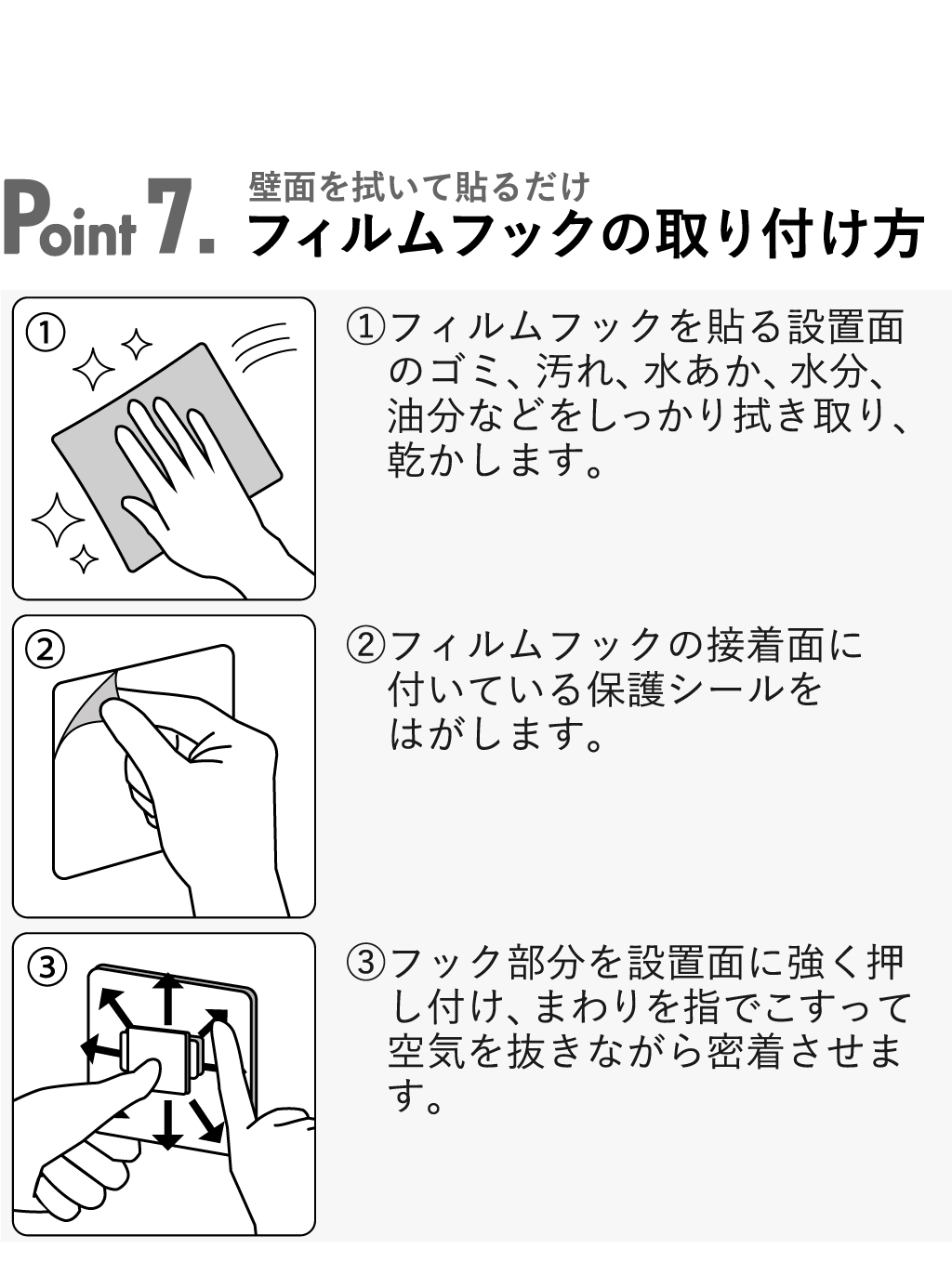 Point 7.
壁面を拭いて貼るだけ
フィルムフックの取り付け方

①

①フィルムフックを貼る設置面のゴミ、汚れ、水あか、水分、油分などをしっかり拭き取り、乾かします。

②

②フィルムフックの接着面に付いている保護シールをはがします。

③

③フック部分を設置面に強く押し付け、まわりを指でこすって空気を抜きながら密着させます。