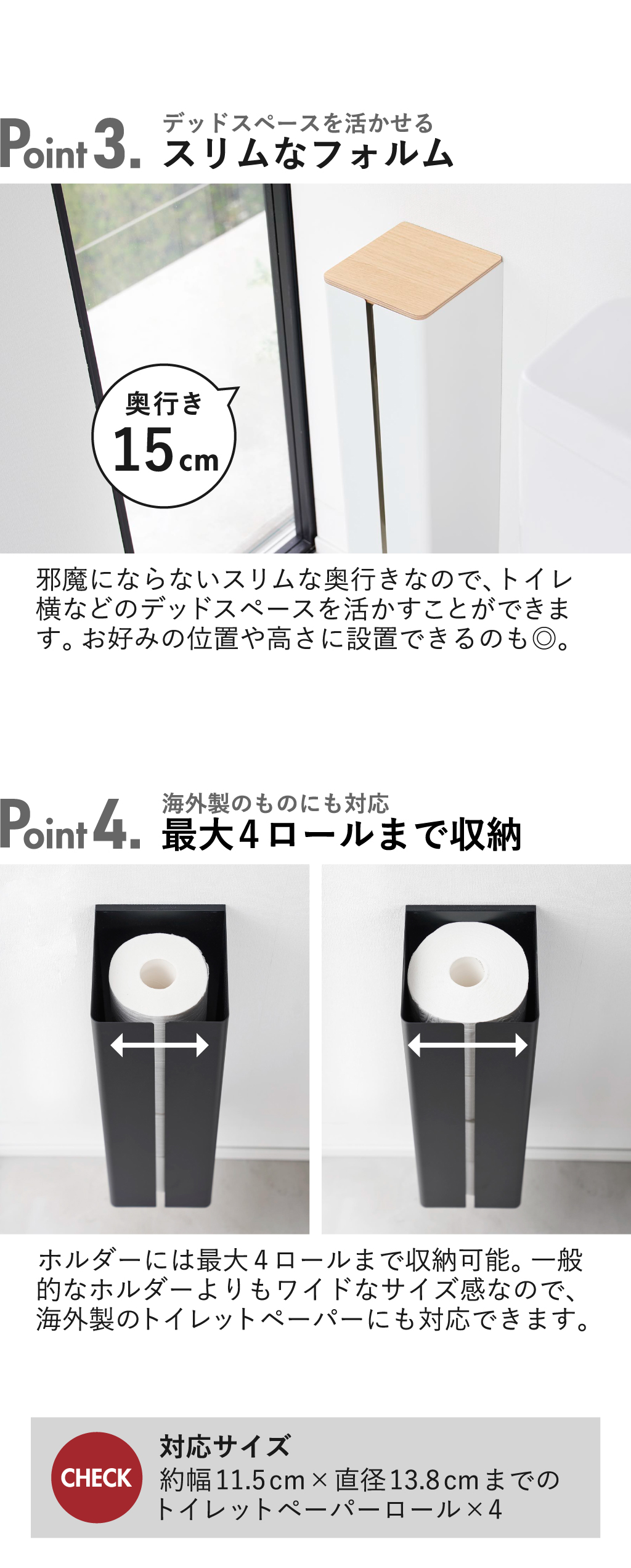 Point 3. デッドスペースを活かせる
スリムなフォルム

奥行き
15cm

邪魔にならないスリムな奥行きなので、トイレ横などのデッドスペースを活かすことができます。お好みの位置や高さに設置できるのも◎。

Point 4. 海外製のものにも対応
最大4ロールまで収納

ホルダーには最大4ロールまで収納可能。一般的なホルダーよりもワイドなサイズ感なので、海外製のトイレットペーパーにも対応できます。

CHECK
対応サイズ
約幅11.5cm×直径13.8cmまでのトイレットペーパーロール×4