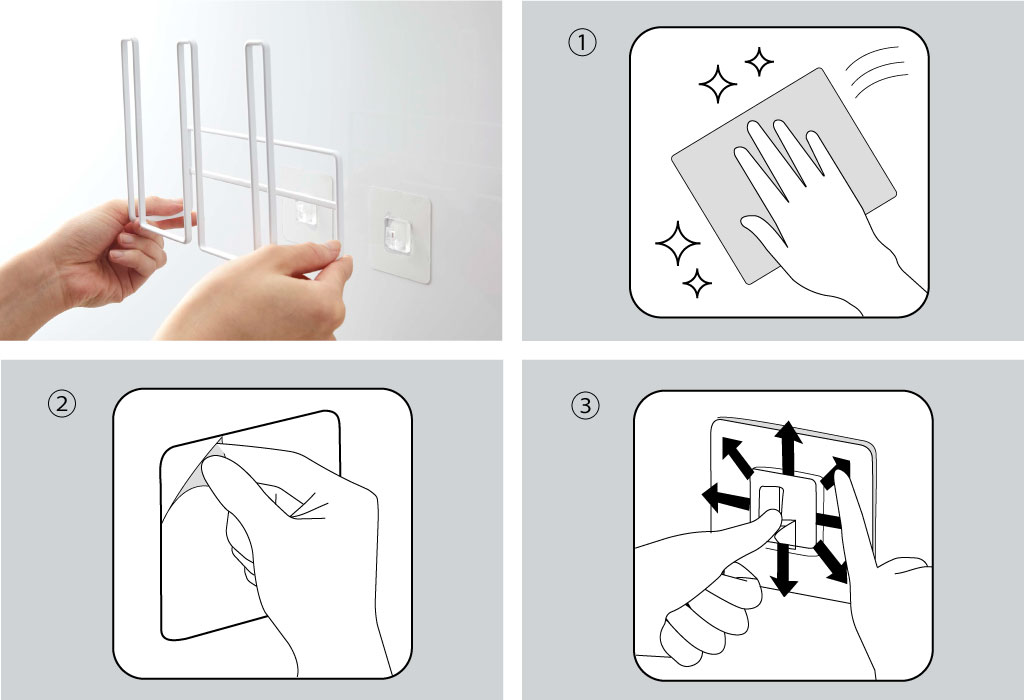 ①

②

③