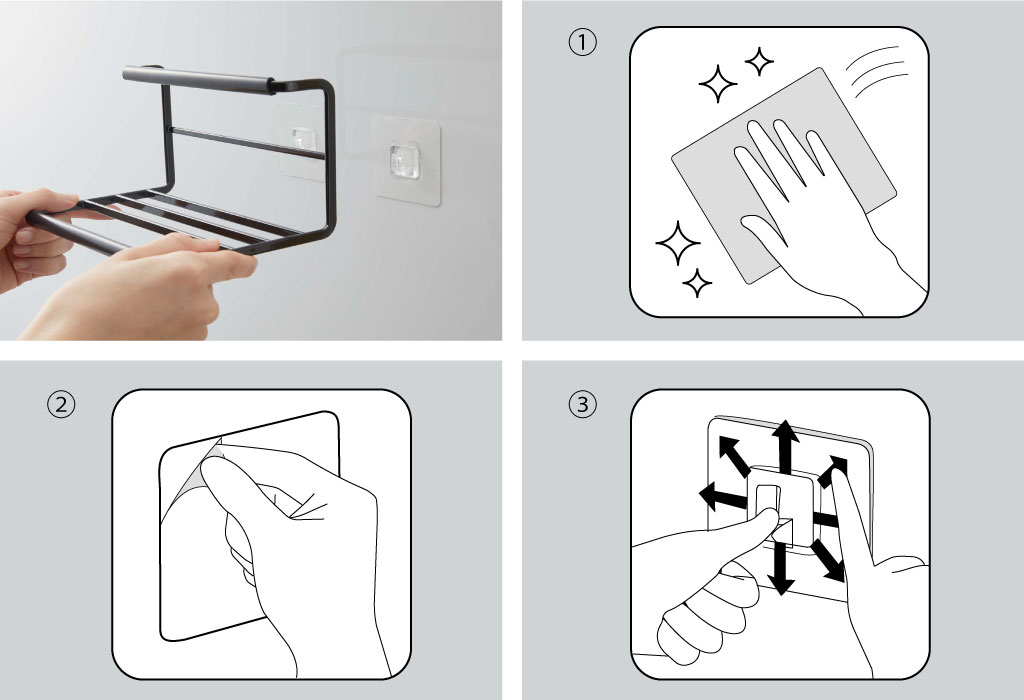 ①

②

③