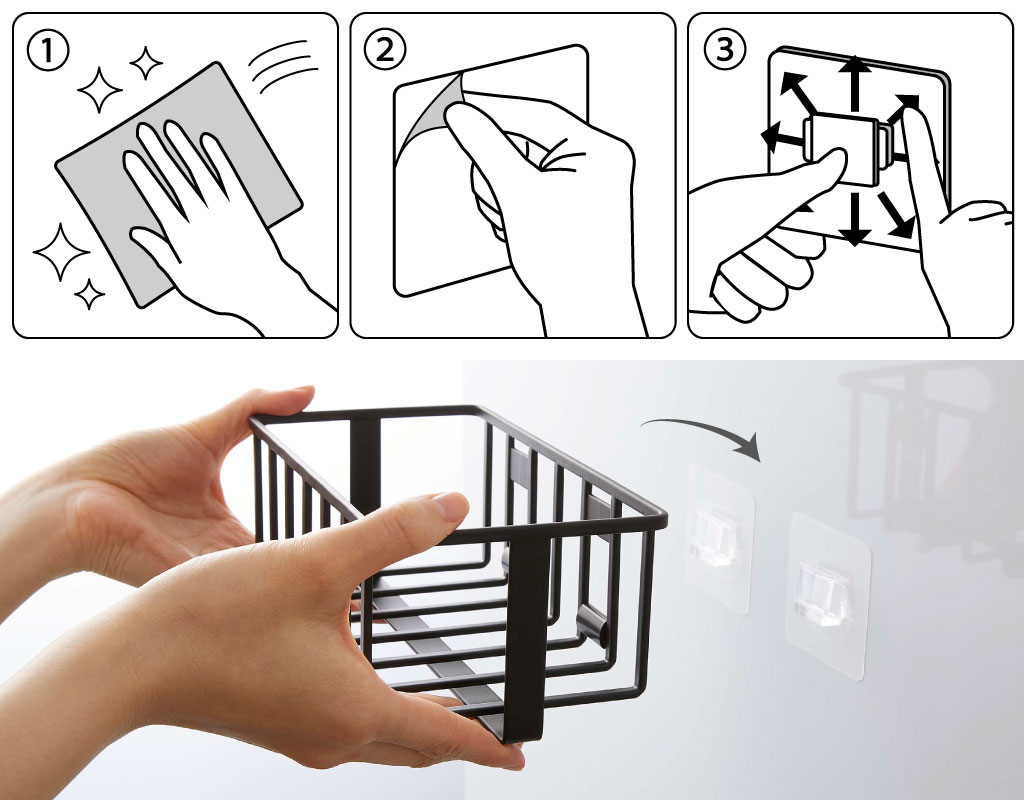 ①

②

③