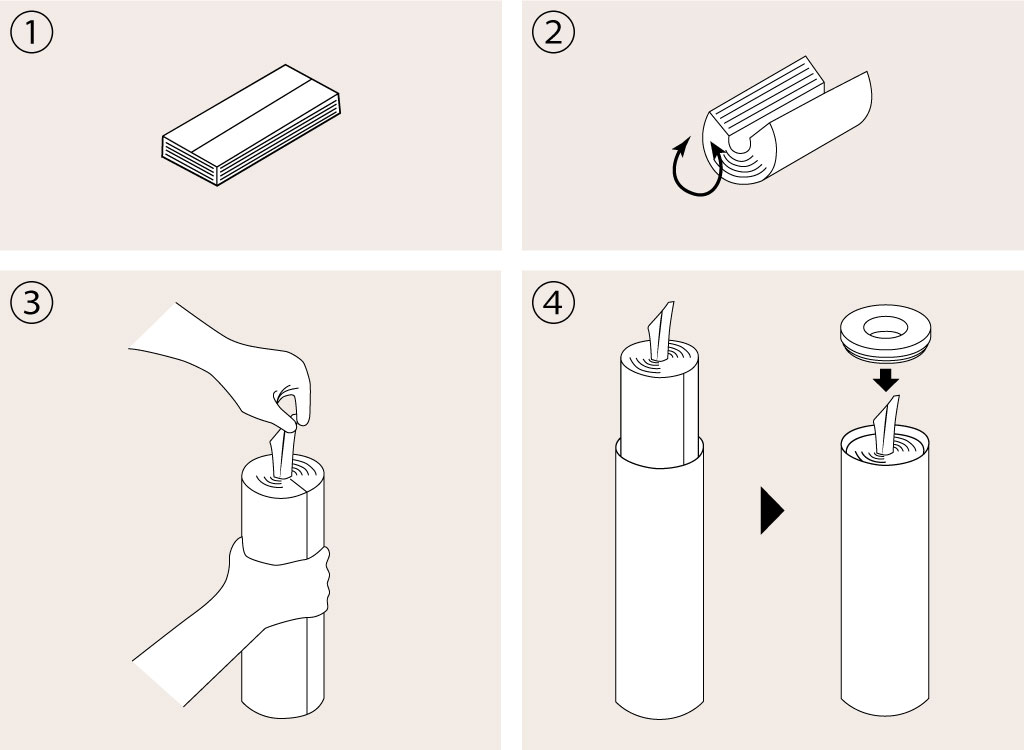 ①

②

③

④