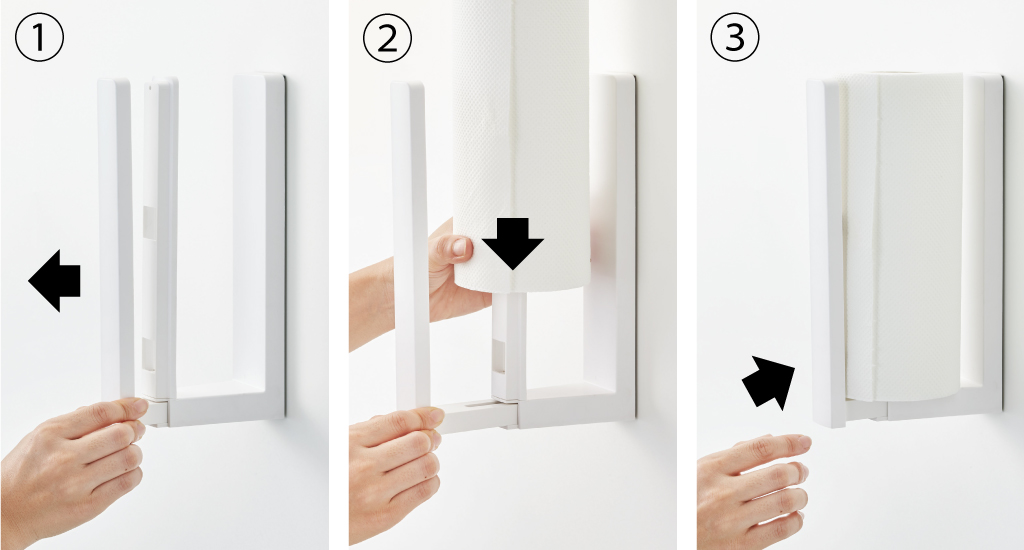 ①

②

③