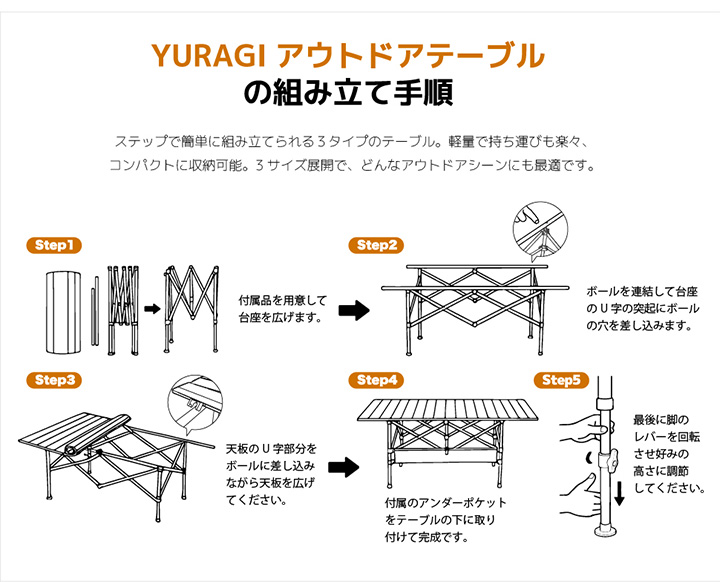 YURAGI アウトドアテーブル
の組み立て手順

ステップで簡単に組み立てられる３タイプのテーブル。軽量で持ち運びも楽々、コンパクトに収納可能。３サイズ展開で、どんなアウトドアシーンにも最適です。

Step1

付属品を用意して台座を広げます。

Step2

ポールを連結して台座のＵ字の突起にポールの穴を差し込みます。

Step3

天板のＵ字部分をポールに差し込みながら天板を広げてください。

Step4

付属のアンダーポケットをテーブルの下に取り付けて完成です。

Step5

最後に脚のレバーを回転させ好みの高さに調節してください。