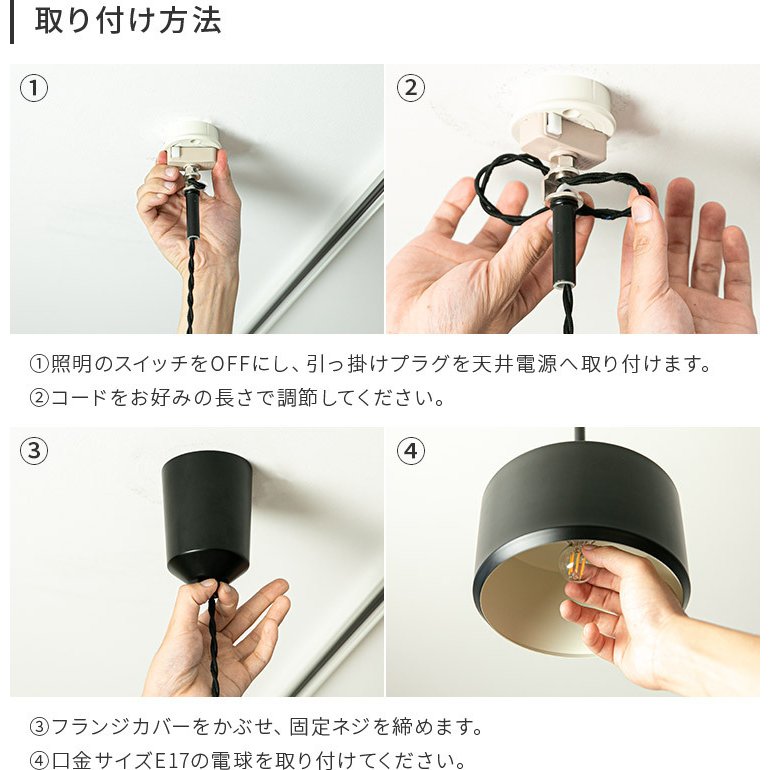 取り付け方法

①

②

①照明のスイッチをOFFにし、引っ掛けプラグを天井電源へ取り付けます。
②コードをお好みの長さで調節してください。

③

④

③フランジカバーをかぶせ、固定ネジを締めます。
④口金サイズE17の電球を取り付けてください。