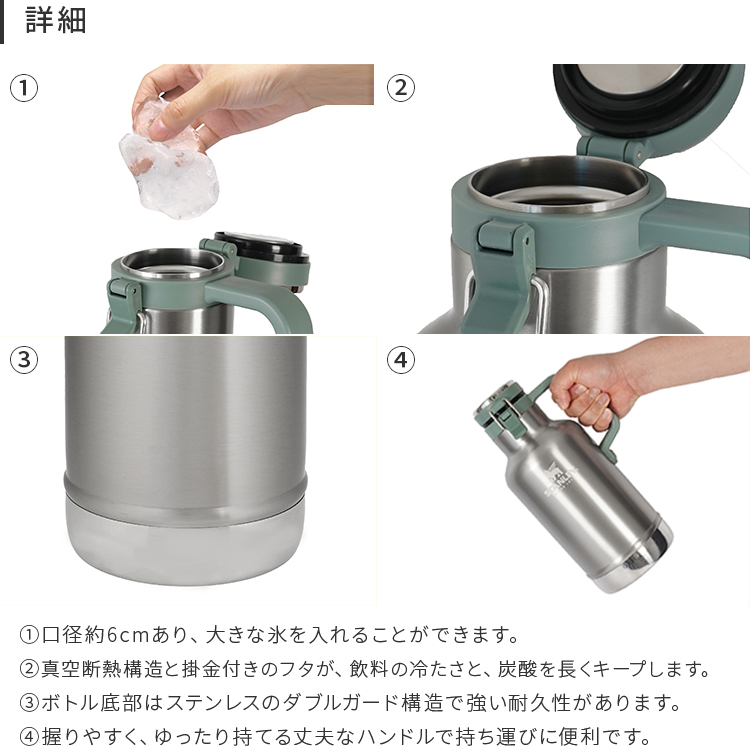 詳細

①

②

③

④

STANLEY

①口径約6cmあり、大きな氷を入れることができます。
②真空断熱構造と掛金付きのフタが、飲料の冷たさと、炭酸を長くキープします。
③ボトル底部はステンレスのダブルガード構造で強い耐久性があります。
④握りやすく、ゆったり持てる丈夫なハンドルで持ち運びに便利です。