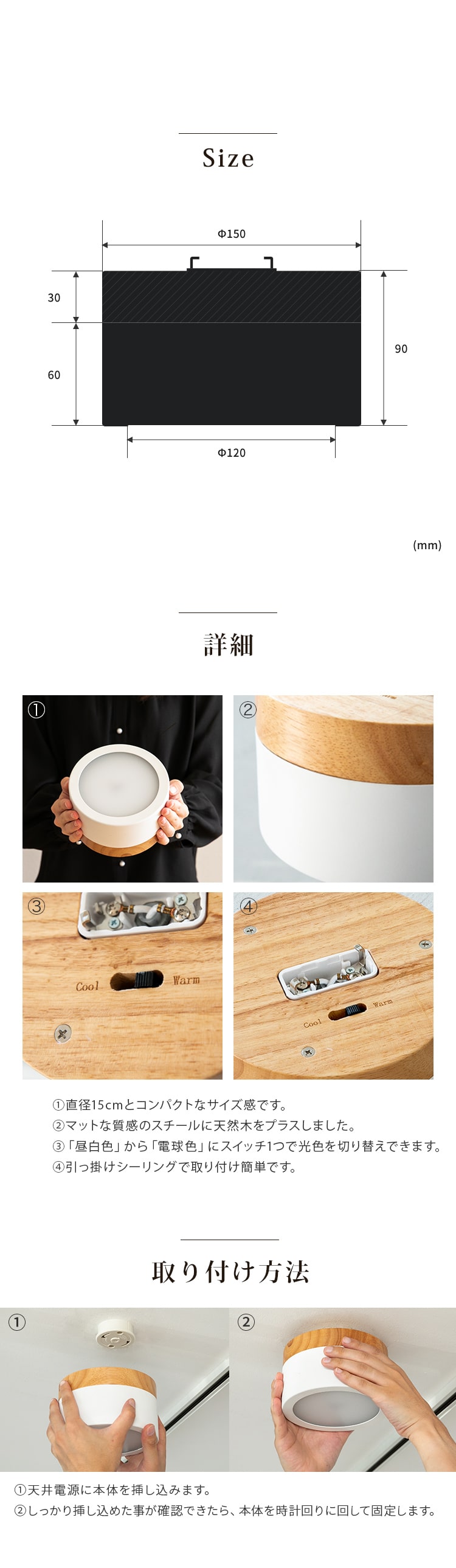 Size

Φ150

30

60

90

Φ120

(mm)

詳細

①

②

③

Cool Warm

④

Cool Warm

①直径15cmとコンパクトなサイズ感です。
②マットな質感のスチールに天然木をプラスしました。
③「昼白色」から「電球色」にスイッチ1つで光色を切り替えできます。
④引っ掛けシーリングで取り付け簡単です。

取り付け方法

①

②

①天井電源に本体を挿し込みます。
②しっかり挿し込めた事が確認できたら、本体を時計回りに回して固定します。