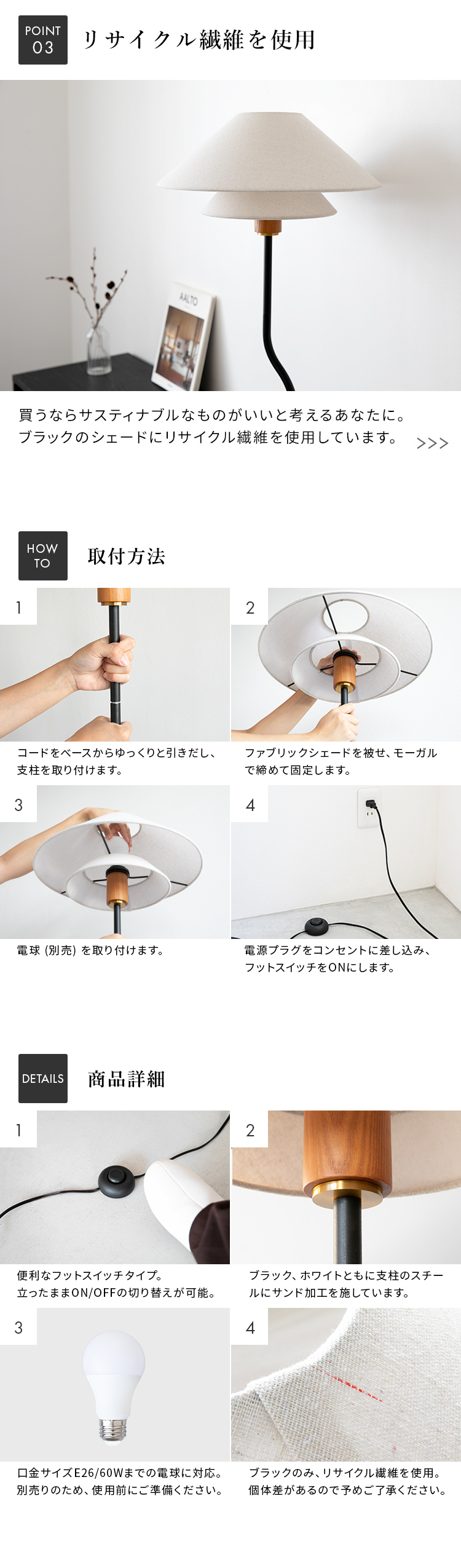 POINT 03

リサイクル繊維を使用

AALTO

買うならサスティナブルなものがいいと考えるあなたに。
ブラックのシェードにリサイクル繊維を使用しています。 >>>

HOW TO

取付方法

1

コードをベースからゆっくりと引きだし、支柱を取り付けます。

2

ファブリックシェードを被せ、モーガルで締めて固定します。

3

電球 (別売) を取り付けます。

4

電源プラグをコンセントに差し込み、フットスイッチをONにします。

DETAILS

商品詳細

1

便利なフットスイッチタイプ。
立ったままON/OFFの切り替えが可能。

2

ブラック、ホワイトともに支柱のスチールにサンド加工を施しています。

3

口金サイズE26/60Wまでの電球に対応。
別売りのため、使用前にご準備ください。

4

ブラックのみ、リサイクル繊維を使用。
個体差があるので予めご了承ください。