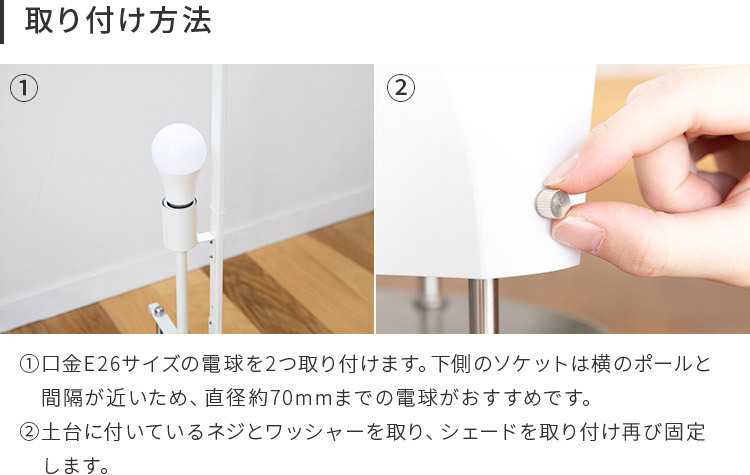 取り付け方法

①

②

①口金E26サイズの電球を2つ取り付けます。下側のソケットは横のポールと間隔が近いため、直径約70mmまでの電球がおすすめです。

②土台に付いているネジとワッシャーを取り、シェードを取り付け再び固定します。