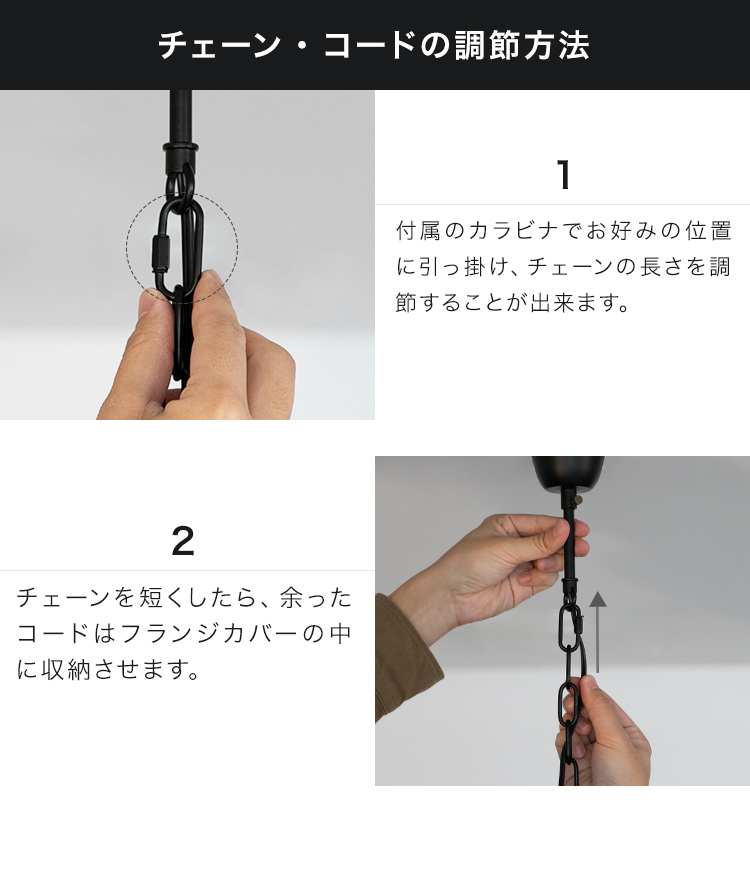 チェーン・コードの調節方法

1

付属のカラビナでお好みの位置に引っ掛け、チェーンの長さを調節することが出来ます。

2

チェーンを短くしたら、余ったコードはフランジカバーの中に収納させます。