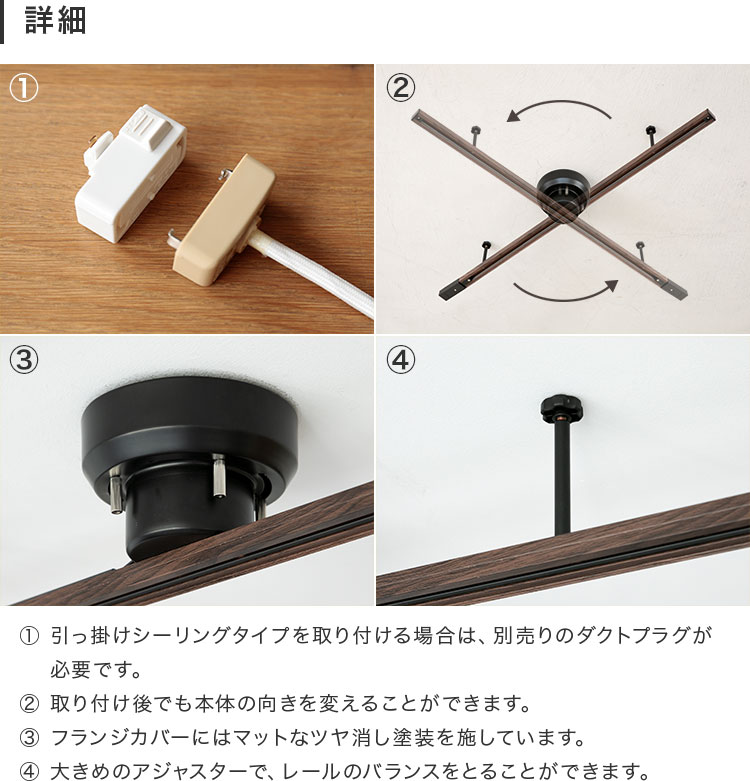 詳細

①

②

③

④

① 引っ掛けシーリングタイプを取り付ける場合は、別売りのダクトプラグが必要です。

② 取り付け後でも本体の向きを変えることができます。

③ フランジカバーにはマットなツヤ消し塗装を施しています。

④ 大きめのアジャスターで、レールのバランスをとることができます。