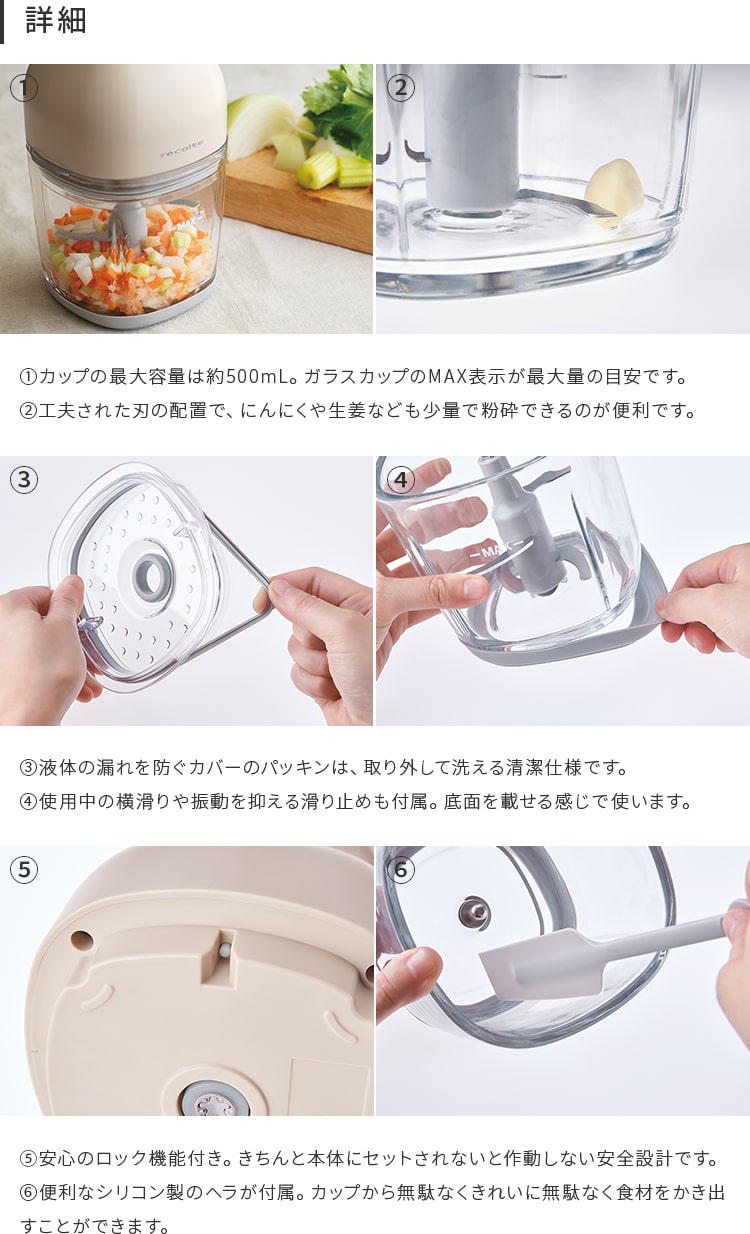 詳細

①

récolte

②

①カップの最大容量は約500mL。ガラスカップのMAX表示が最大量の目安です。
②工夫された刃の配置で、にんにくや生姜なども少量で粉砕できるのが便利です。

③

④

MAX

③液体の漏れを防ぐカバーのパッキンは、取り外して洗える清潔仕様です。
④使用中の横滑りや振動を抑える滑り止めも付属。底面を載せる感じで使います。

⑤

⑥

⑤安心のロック機能付き。きちんと本体にセットされないと作動しない安全設計です。
⑥便利なシリコン製のヘラが付属。カップから無駄なくきれいに無駄なく食材をかき出すことができます。