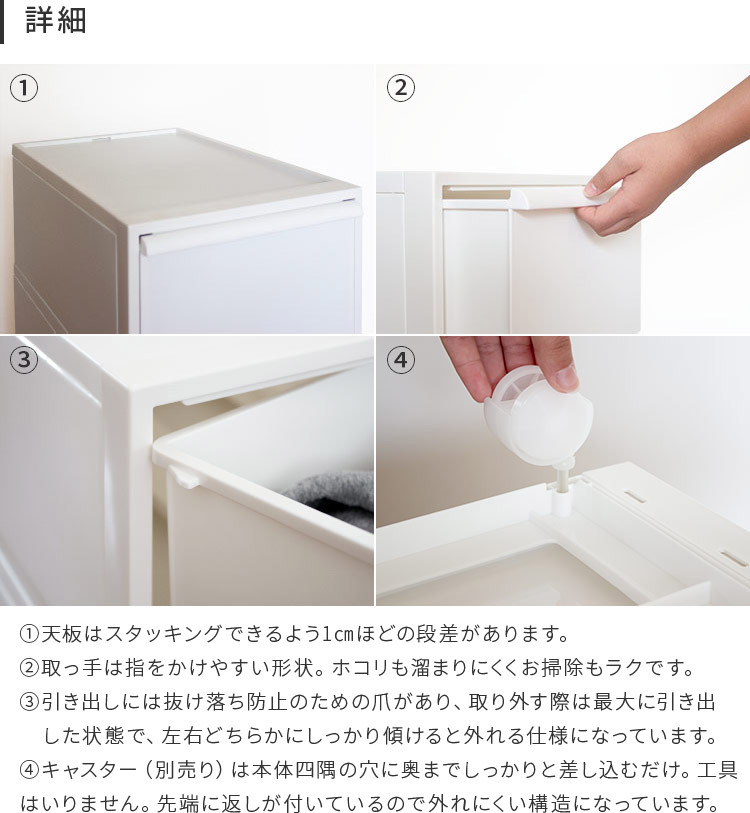 詳細

①

②

③

④

①天板はスタッキングできるよう1cmほどの段差があります。
②取っ手は指をかけやすい形状。ホコリも溜まりにくくお掃除もラクです。
③引き出しには抜け落ち防止のための爪があり、取り外す際は最大に引き出した状態で、左右どちらかにしっかり傾けると外れる仕様になっています。
④キャスター（別売り）は本体四隅の穴に奥までしっかりと差し込むだけ。工具はいりません。先端に返しが付いているので外れにくい構造になっています。