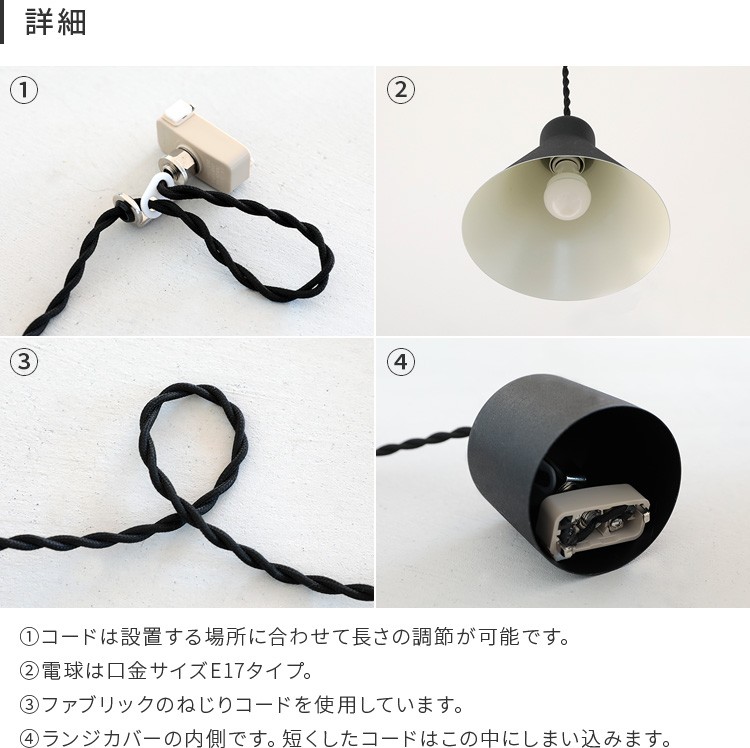 詳細

①

②

③

④

①コードは設置する場所に合わせて長さの調節が可能です。

②電球は口金サイズE17タイプ。

③ファブリックのねじりコードを使用しています。

④ランジカバーの内側です。短くしたコードはこの中にしまい込みます。