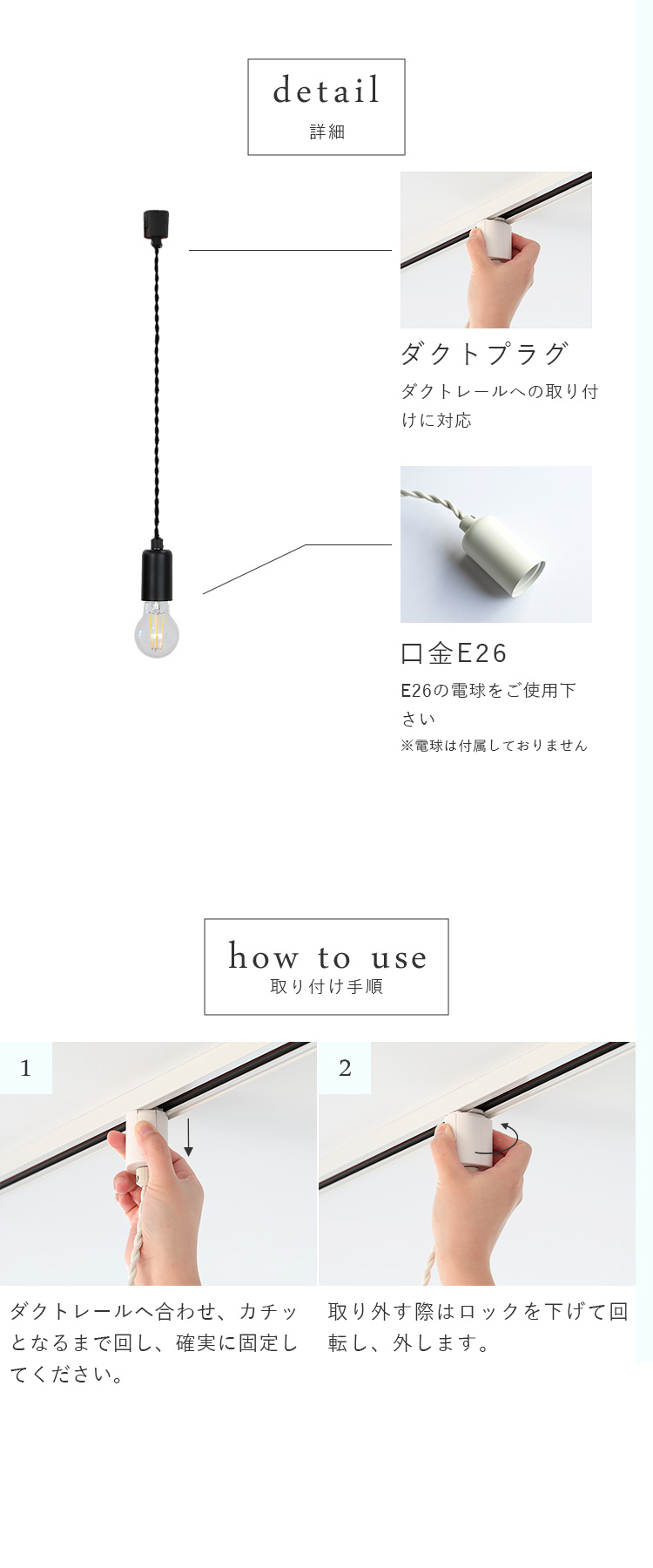 detail
詳細

ダクトプラグ
ダクトレールへの取り付けに対応

口金E26
E26の電球をご使用下さい
※電球は付属しておりません

how to use
取り付け手順

1

ダクトレールへ合わせ、カチッとなるまで回し、確実に固定してください。

2

取り外す際はロックを下げて回転し、外します。