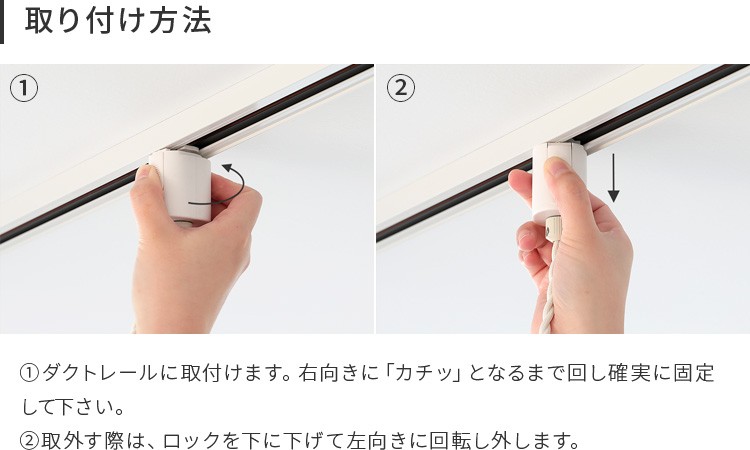 取り付け方法

①

②

①ダクトレールに取付けます。右向きに「カチッ」となるまで回し確実に固定して下さい。

②取外す際は、ロックを下に下げて左向きに回転し外します。