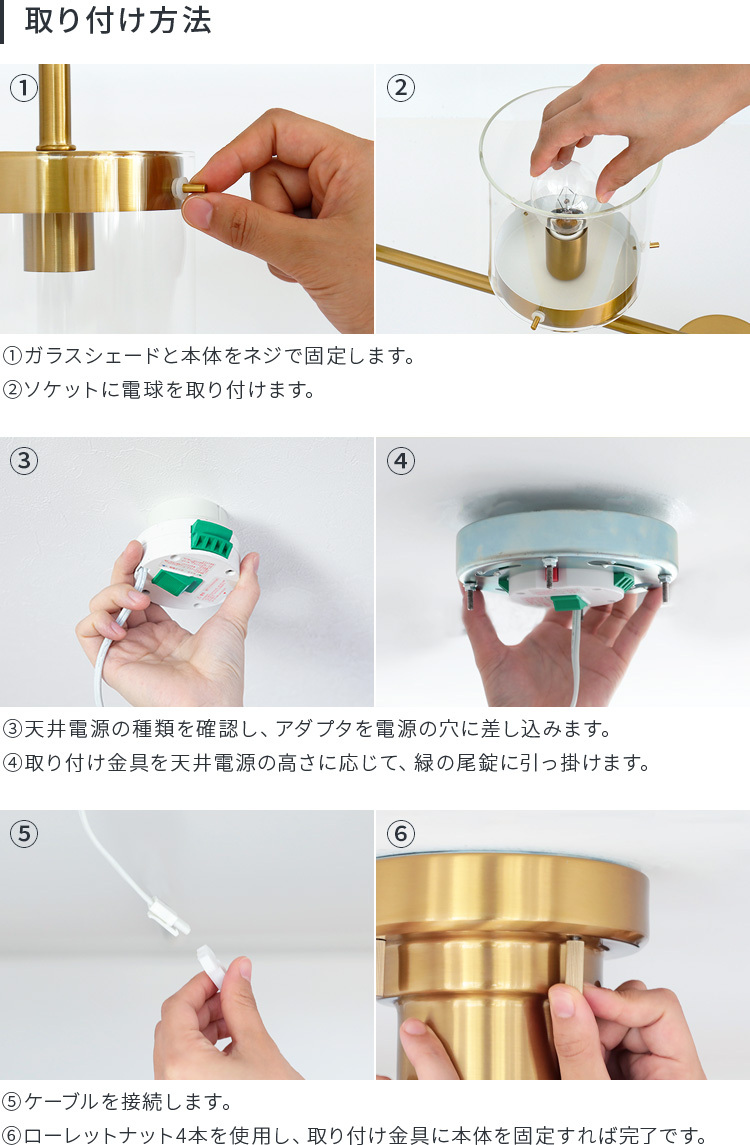 取り付け方法

①

②

①ガラスシェードと本体をネジで固定します。
②ソケットに電球を取り付けます。

③

④

③天井電源の種類を確認し、アダプタを電源の穴に差し込みます。
④取り付け金具を天井電源の高さに応じて、緑の尾錠に引っ掛けます。

⑤

⑥

⑤ケーブルを接続します。
⑥ローレットナット4本を使用し、取り付け金具に本体を固定すれば完了です。