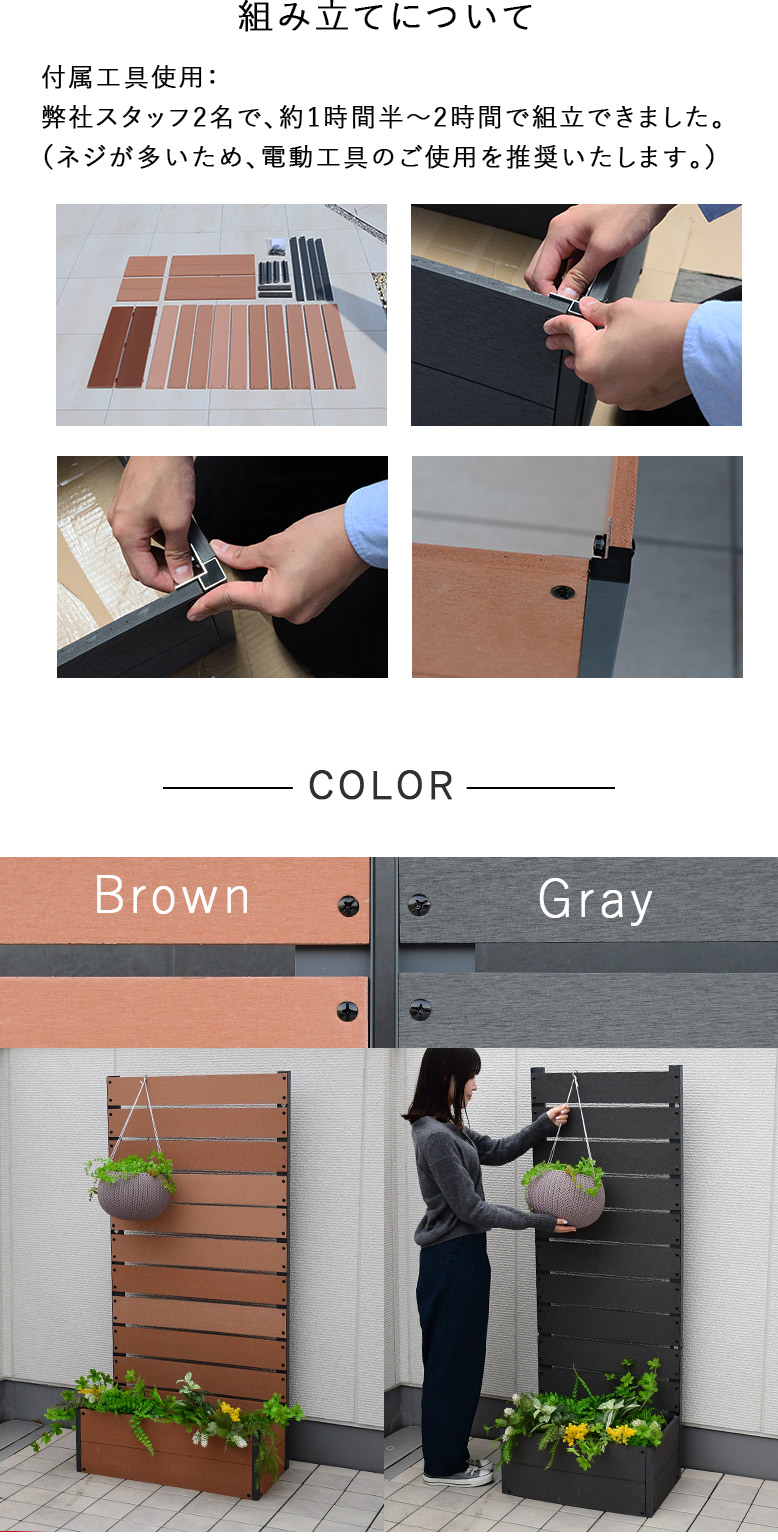 組み立てについて

付属工具使用：
弊社スタッフ2名で、約1時間半～2時間で組立できました。
（ネジが多いため、電動工具のご使用を推奨いたします。）

COLOR

Brown

Gray