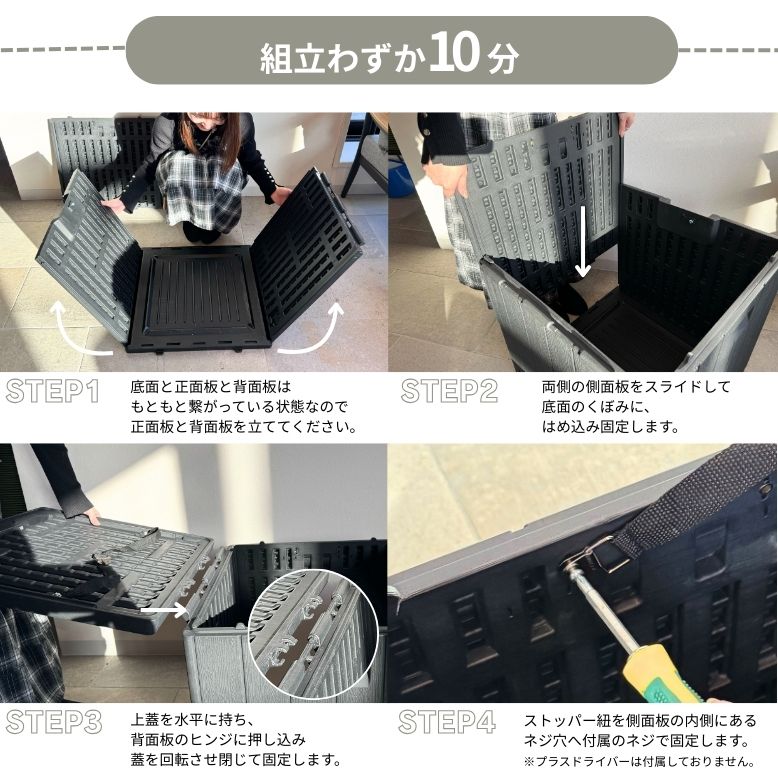 組立わずか10分

STEP1
底面と正面板と背面板は
もともと繋がっている状態なので
正面板と背面板を立ててください。

STEP2
両側の側面板をスライドして
底面のくぼみに、
はめ込み固定します。

STEP3
上蓋を水平に持ち、
背面板のヒンジに押し込み
蓋を回転させ閉じて固定します。

STEP4
ストッパー紐を側面板の内側にある
ネジ穴へ付属のネジで固定します。
※プラスドライバーは付属しておりません。