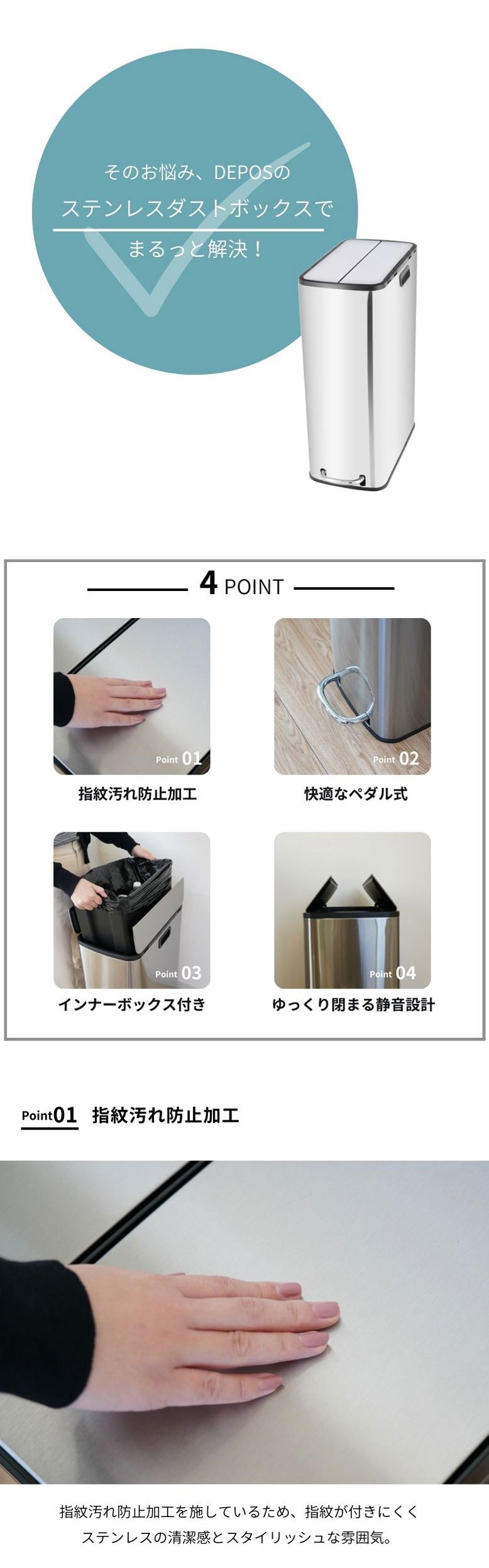 そのお悩み、DEPOSの
ステンレスダストボックスで
まるっと解決！

4 POINT

Point 01
指紋汚れ防止加工

Point 02
快適なペダル式

Point 03
インナーボックス付き

Point 04
ゆっくり閉まる静音設計

Point01 指紋汚れ防止加工

指紋汚れ防止加工を施しているため、指紋が付きにくく
ステンレスの清潔感とスタイリッシュな雰囲気。