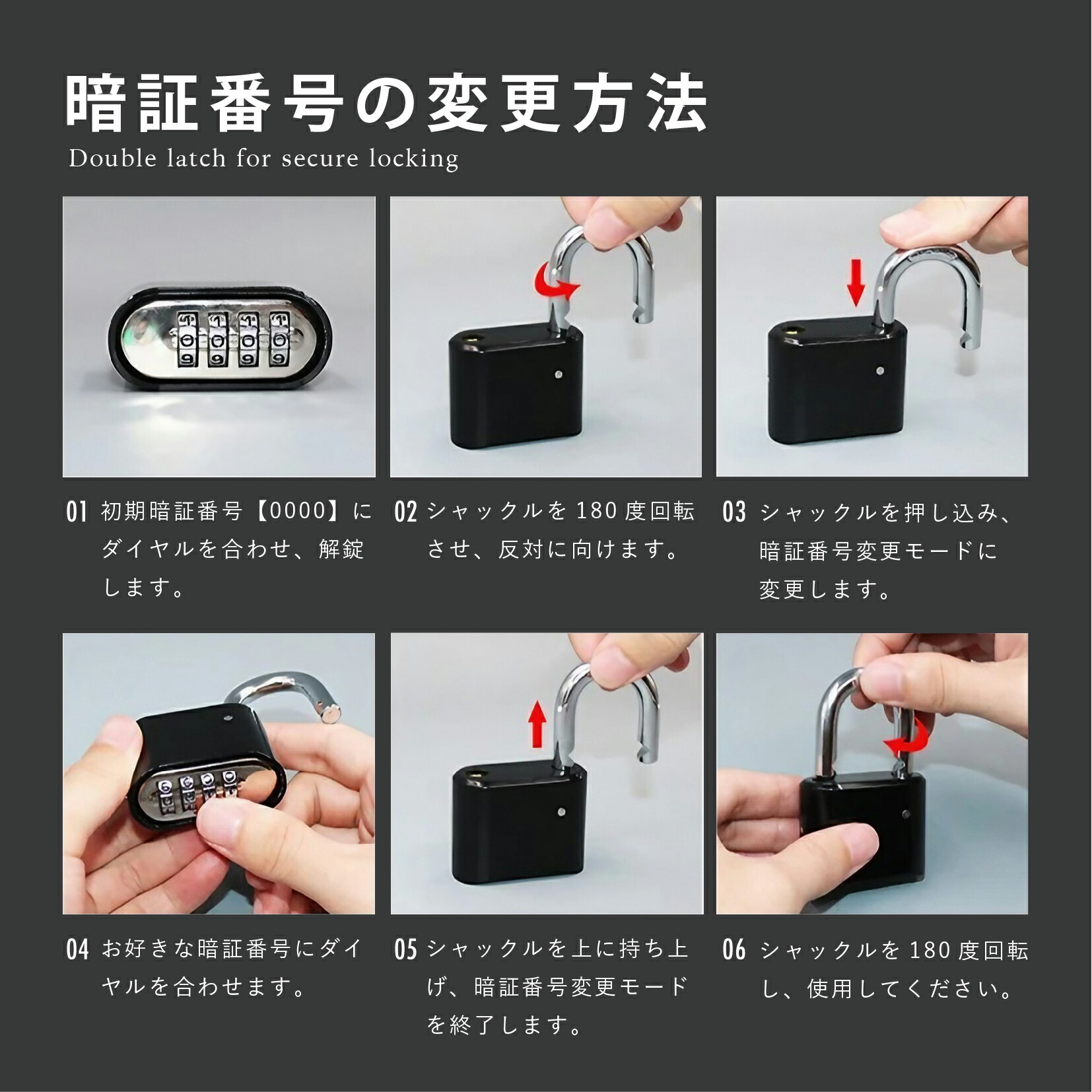 暗証番号の変更方法
Double latch for secure locking

01 初期暗証番号【0000】にダイヤルを合わせ、解錠します。

02 シャックルを180度回転させ、反対に向けます。

03 シャックルを押し込み、暗証番号変更モードに変更します。

04 お好きな暗証番号にダイヤルを合わせます。

05 シャックルを上に持ち上げ、暗証番号変更モードを終了します。

06 シャックルを180度回転し、使用してください。