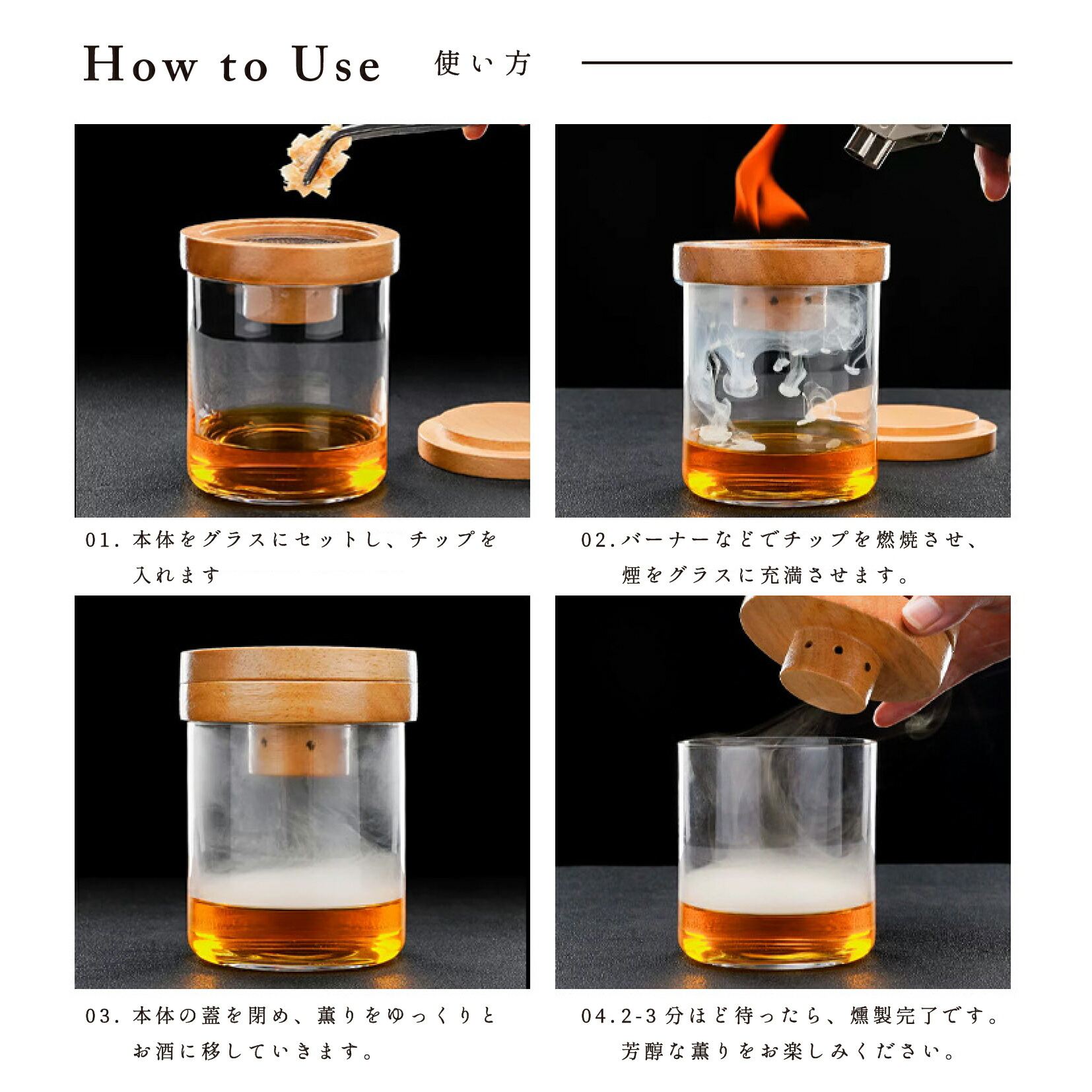 How to Use 使い方

01. 本体をグラスにセットし、チップを入れます

02.バーナーなどでチップを燃焼させ、煙をグラスに充満させます。

03. 本体の蓋を閉め、薫りをゆっくりとお酒に移していきます。

04.2-3分ほど待ったら、燻製完了です。芳醇な薫りをお楽しみください。