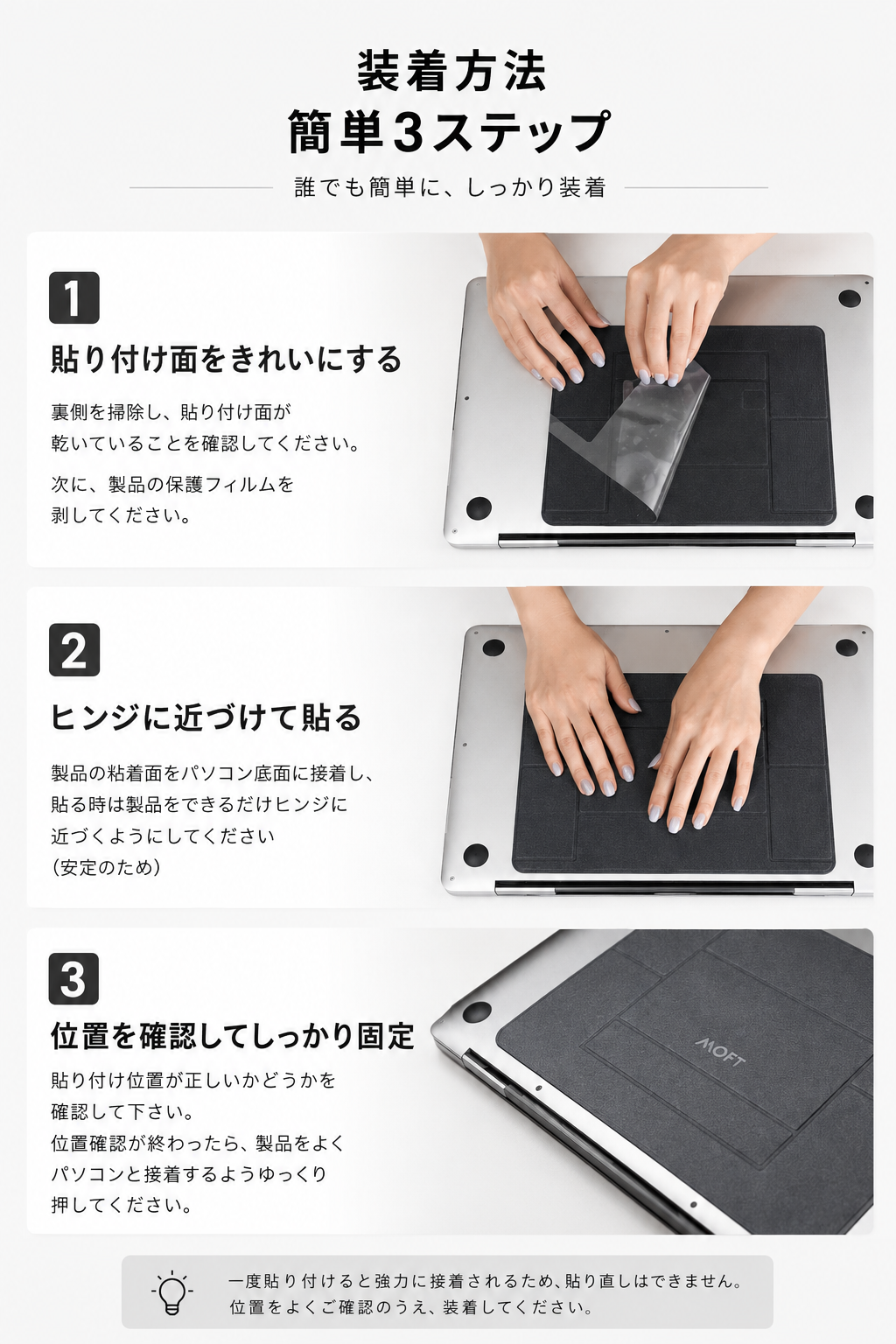 装着方法
簡単3ステップ

誰でも簡単に、しっかり装着

1

貼り付け面をきれいにする

裏側を掃除し、貼り付け面が乾いていることを確認してください。

次に、製品の保護フィルムを剥してください。

2

ヒンジに近づけて貼る

製品の粘着面をパソコン底面に接着し、貼る時は製品をできるだけヒンジに近づくようにしてください（安定のため）

3

位置を確認してしっかり固定

貼り付け位置が正しいかどうかを確認して下さい。
位置確認が終わったら、製品をよくパソコンと接着するようゆっくり押してください。

MOFT

一度貼り付けると強力に接着されるため、貼り直しはできません。
位置をよくご確認のうえ、装着してください。