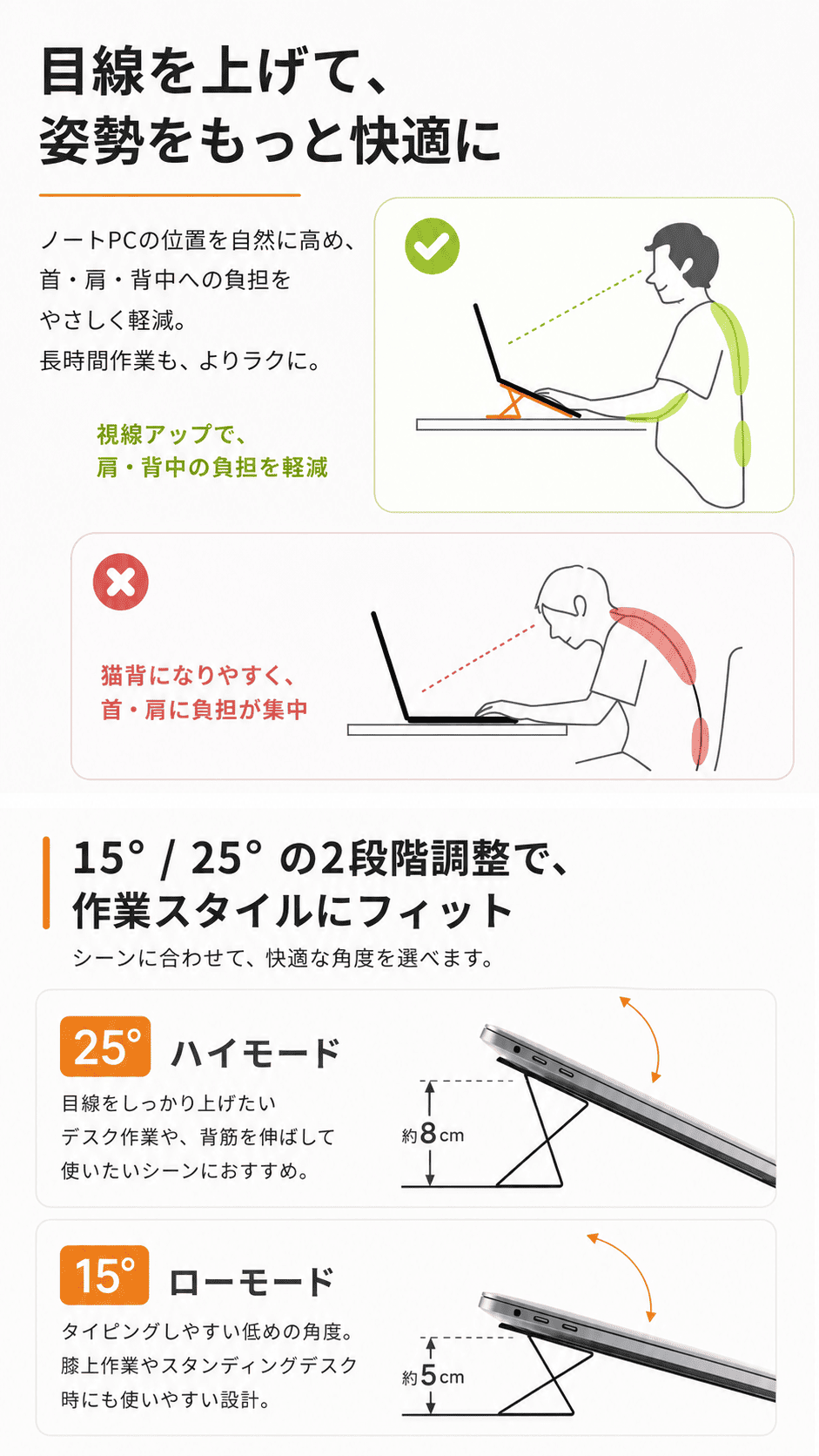 目線を上げて、
姿勢をもっと快適に

ノートPCの位置を自然に高め、
首・肩・背中への負担を
やさしく軽減。
長時間作業も、よりラクに。

視線アップで、
肩・背中の負担を軽減

猫背になりやすく、
首・肩に負担が集中

15° / 25° の2段階調整で、
作業スタイルにフィット

シーンに合わせて、快適な角度を選べます。

25° ハイモード

目線をしっかり上げたい
デスク作業や、背筋を伸ばして
使いたいシーンにおすすめ。

約8cm

15° ローモード

タイピングしやすい低めの角度。
膝上作業やスタンディングデスク
時にも使いやすい設計。

約5cm