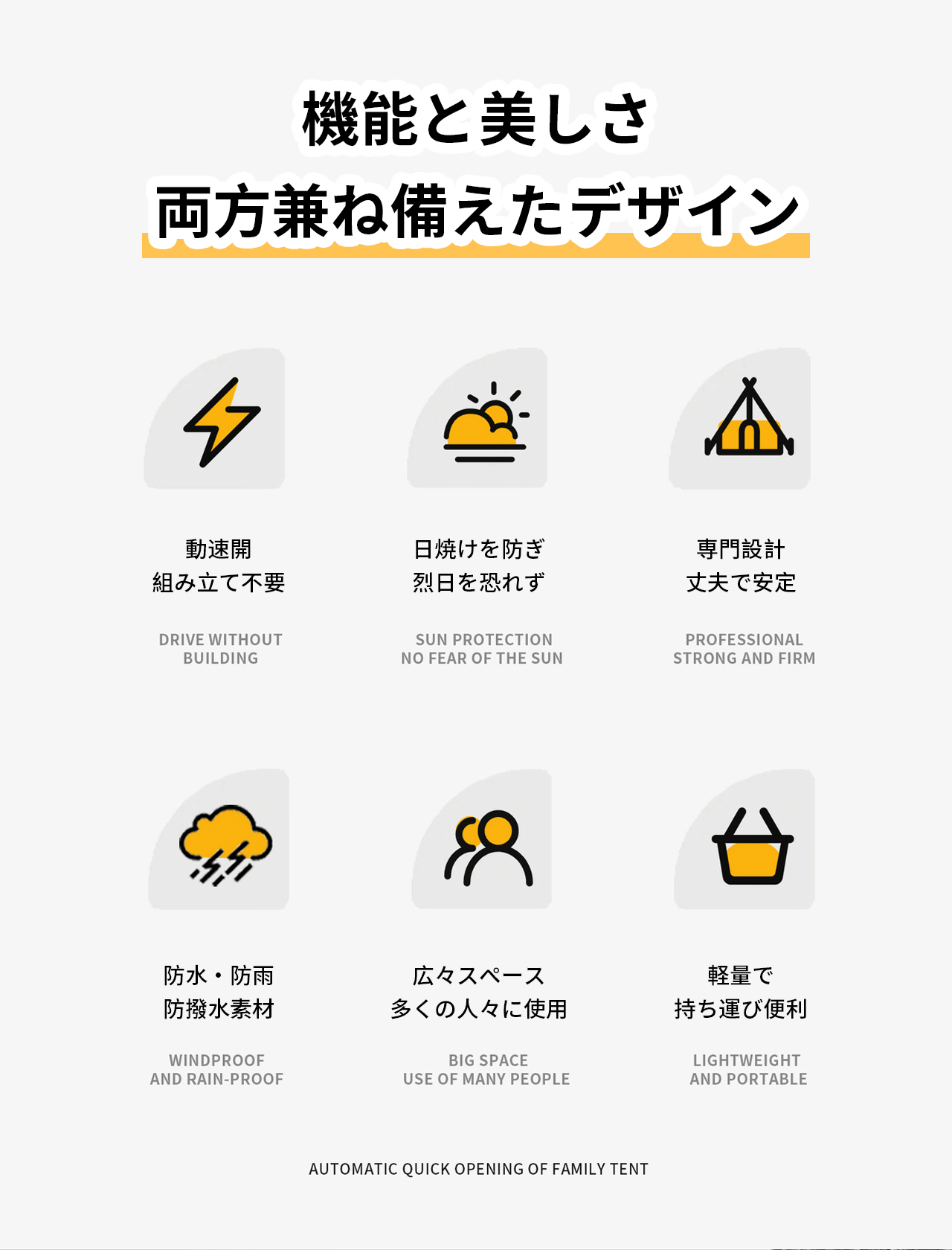 機能と美しさ

両方兼ね備えたデザイン

動速開
組み立て不要

DRIVE WITHOUT
BUILDING

日焼けを防ぎ
烈日を恐れず

SUN PROTECTION
NO FEAR OF THE SUN

専門設計
丈夫で安定

PROFESSIONAL
STRONG AND FIRM

防水・防雨
防撥水素材

WINDPROOF
AND RAIN-PROOF

広々スペース
多くの人々に使用

BIG SPACE
USE OF MANY PEOPLE

軽量で
持ち運び便利

LIGHTWEIGHT
AND PORTABLE

AUTOMATIC QUICK OPENING OF FAMILY TENT