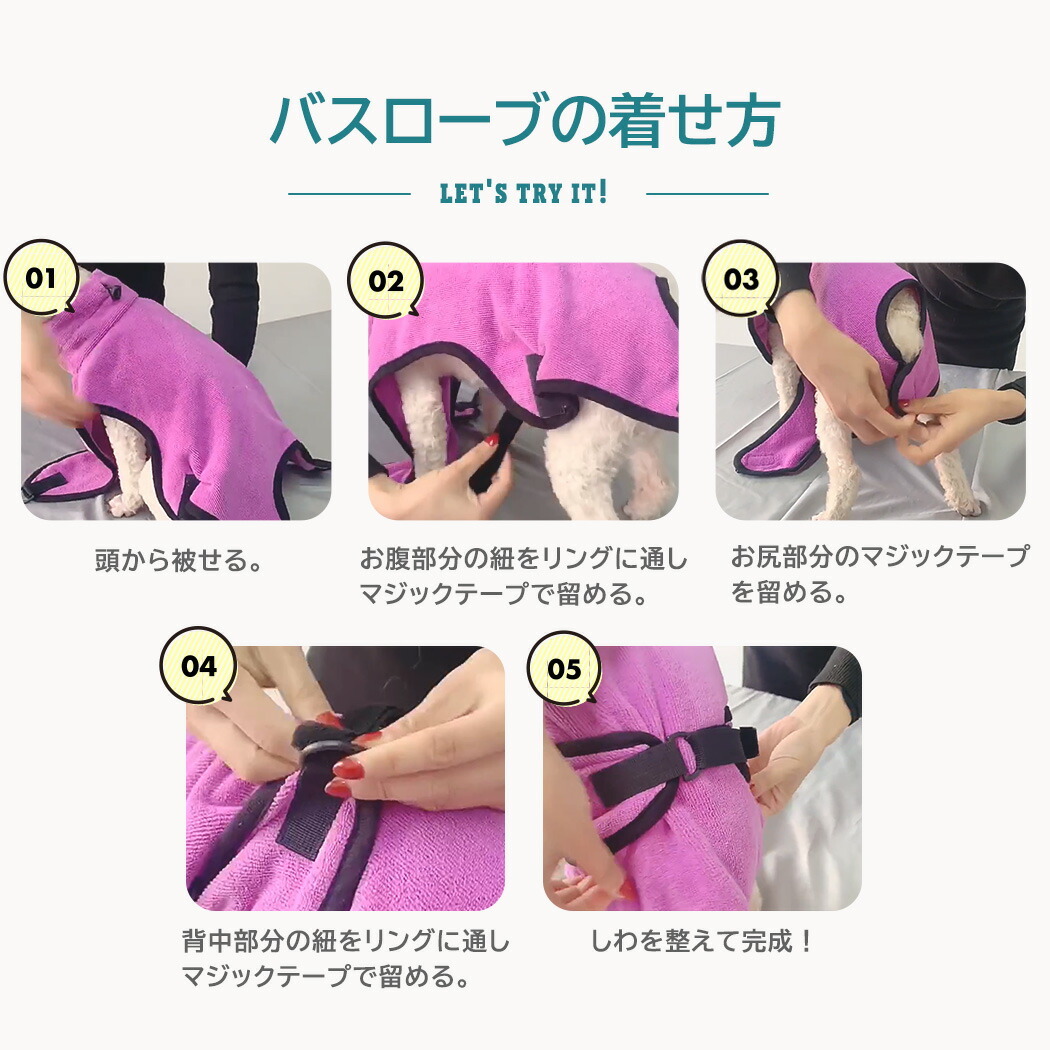 バスローブの着せ方

LET'S TRY IT!

01

頭から被せる。

02

お腹部分の紐をリングに通しマジックテープで留める。

03

お尻部分のマジックテープを留める。

04

背中部分の紐をリングに通しマジックテープで留める。

05

しわを整えて完成！