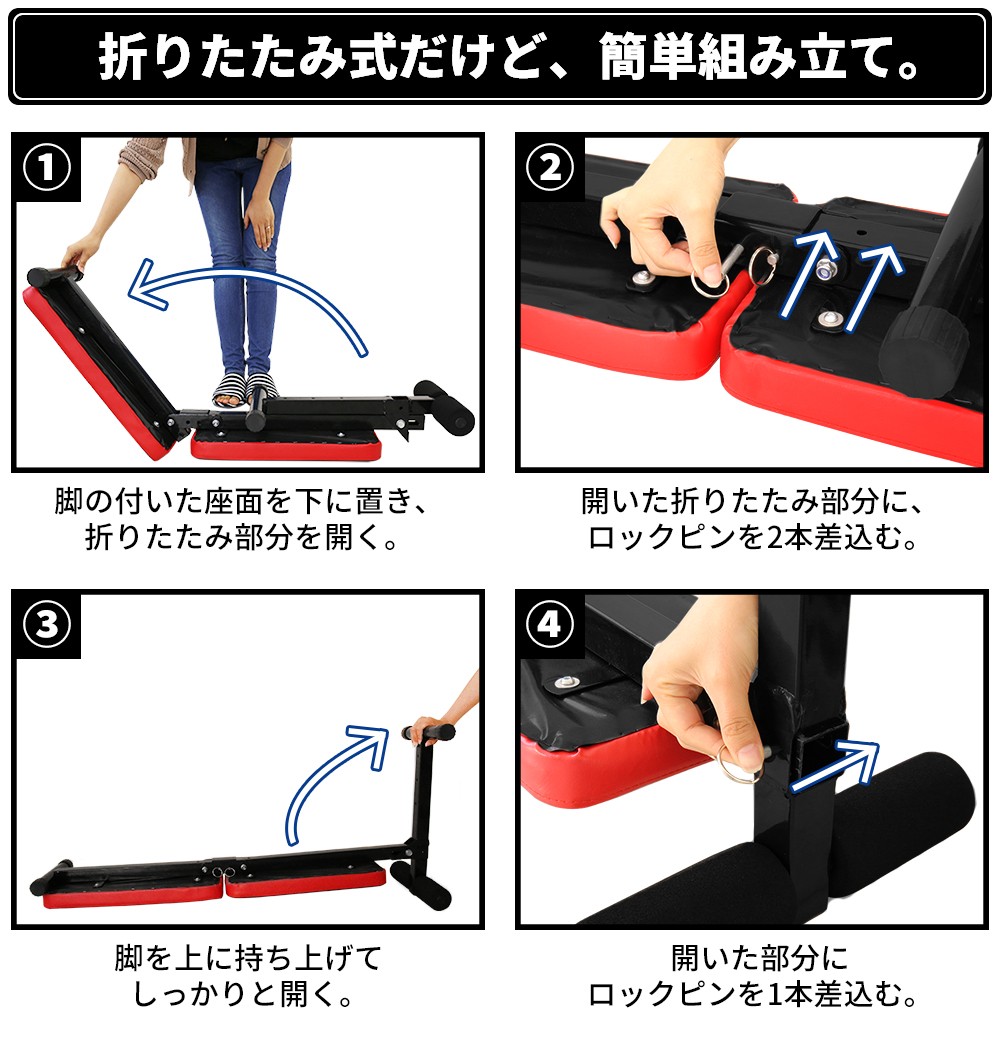 折りたたみ式だけど、簡単組み立て。

①

脚の付いた座面を下に置き、折りたたみ部分を開く。

②

開いた折りたたみ部分に、ロックピンを2本差込む。

③

脚を上に持ち上げてしっかりと開く。

④

開いた部分にロックピンを1本差込む。