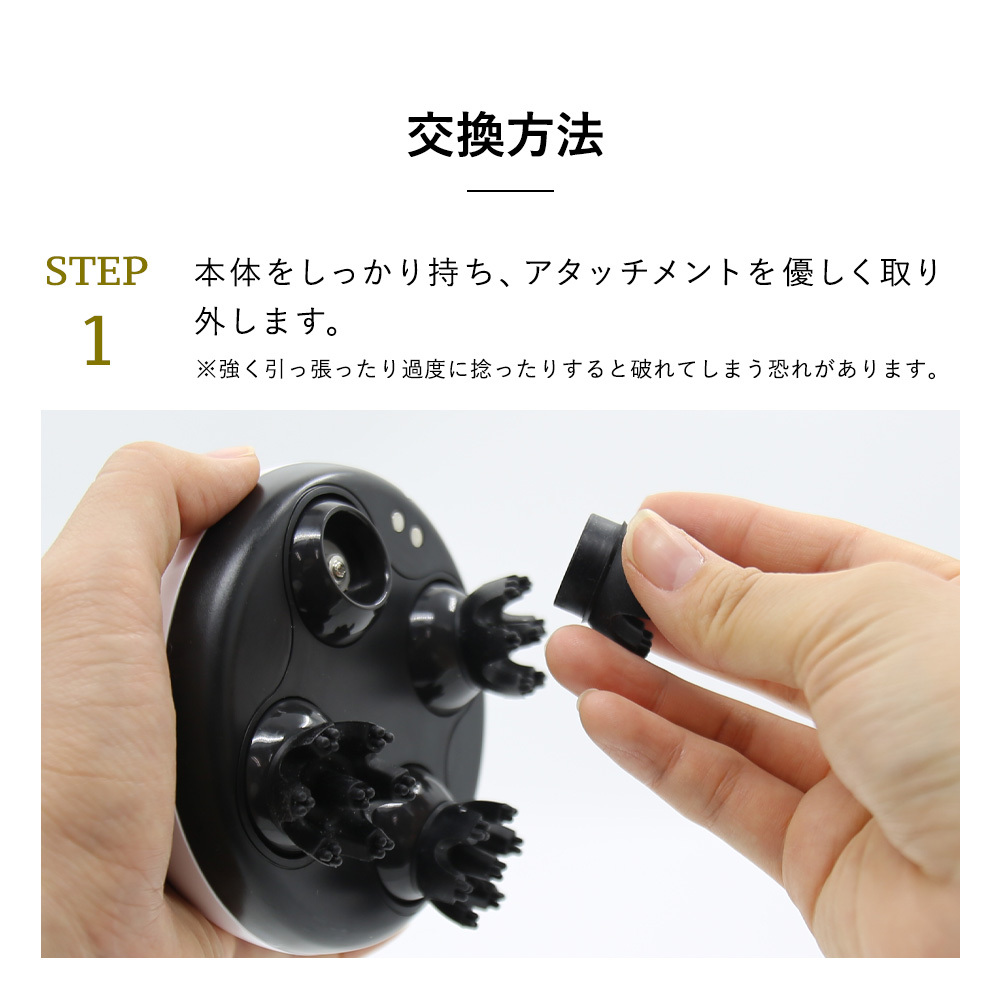 交換方法

STEP
1

本体をしっかり持ち、アタッチメントを優しく取り外します。

※強く引っ張ったり過度に捻ったりすると破れてしまう恐れがあります。