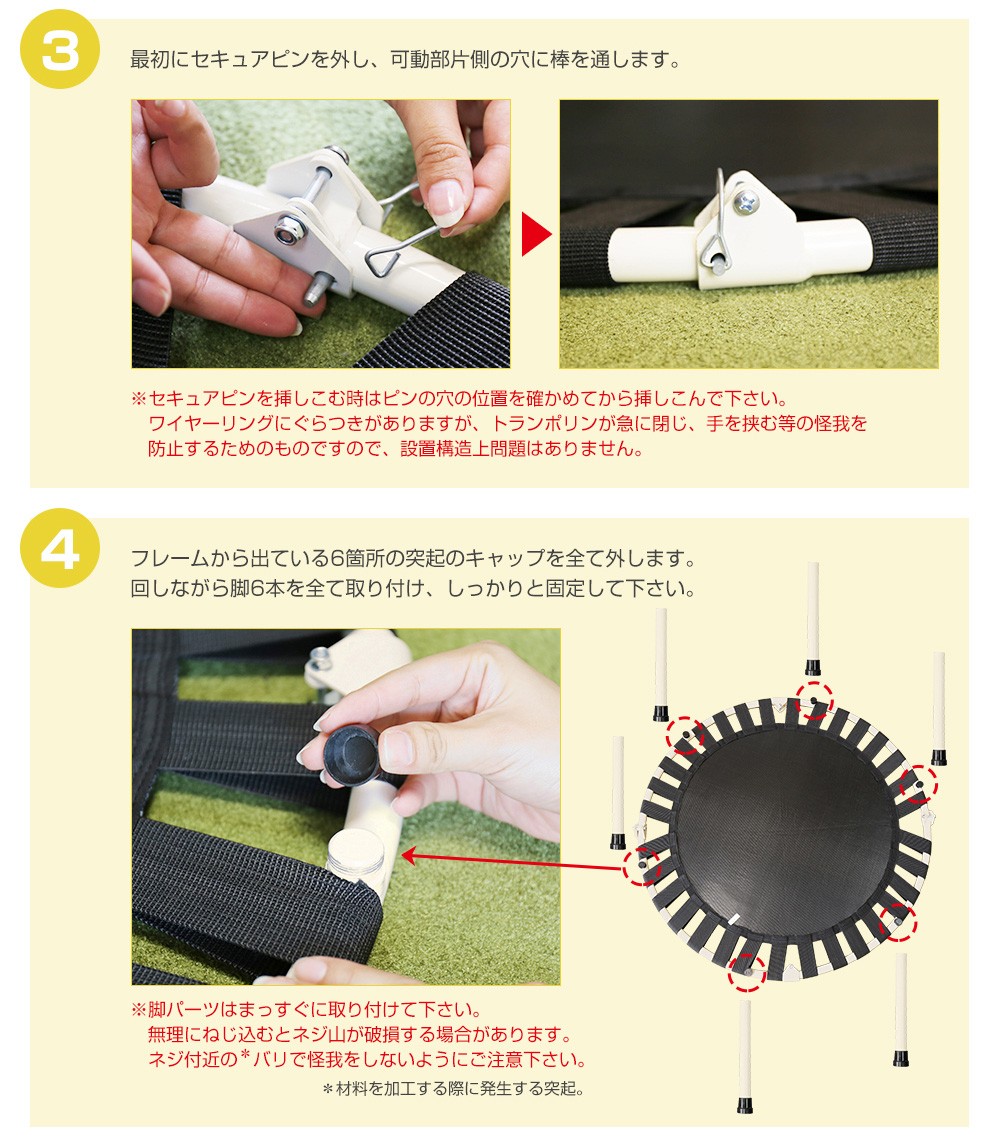 3

最初にセキュアピンを外し、可動部片側の穴に棒を通します。

※セキュアピンを挿しこむ時はピンの穴の位置を確かめてから挿しこんで下さい。
ワイヤーリングにぐらつきがありますが、トランポリンが急に閉じ、手を挟む等の怪我を防止するためのものですので、設置構造上問題はありません。

4

フレームから出ている6箇所の突起のキャップを全て外します。
回しながら脚6本を全て取り付け、しっかりと固定して下さい。

※脚パーツはまっすぐに取り付けて下さい。
無理にねじ込むとネジ山が破損する場合があります。
ネジ付近の*バリで怪我をしないようにご注意下さい。

＊材料を加工する際に発生する突起。