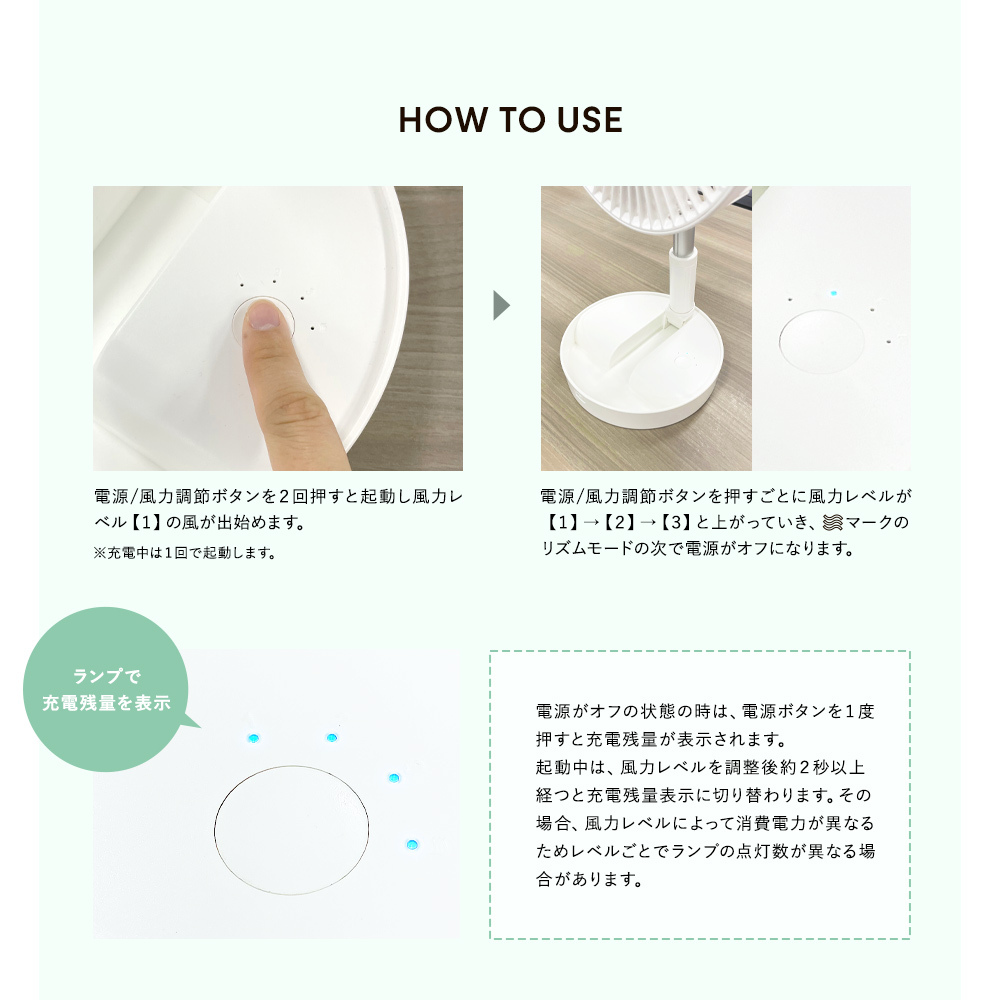 HOW TO USE

電源/風力調節ボタンを2回押すと起動し風力レベル【1】の風が出始めます。

※充電中は1回で起動します。

電源/風力調節ボタンを押すごとに風力レベルが【1】→【2】→【3】と上がっていき、マークのリズムモードの次で電源がオフになります。

ランプで
充電残量を表示

電源がオフの状態の時は、電源ボタンを1度押すと充電残量が表示されます。
起動中は、風力レベルを調整後約2秒以上経つと充電残量表示に切り替わります。その場合、風力レベルによって消費電力が異なるためレベルごとでランプの点灯数が異なる場合があります。