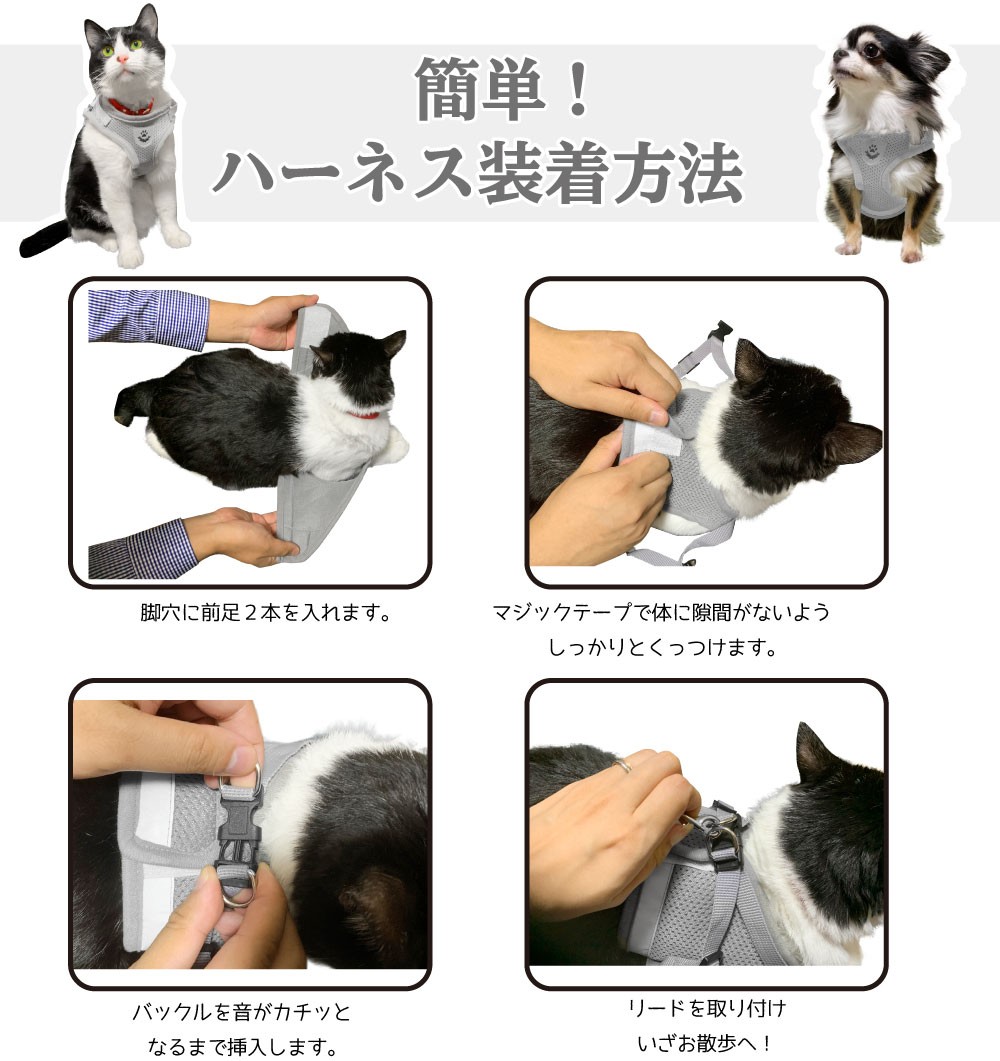 簡単！
ハーネス装着方法

脚穴に前足２本を入れます。

マジックテープで体に隙間がないよう
しっかりとくっつけます。

バックルを音がカチッと
なるまで挿入します。

リードを取り付け
いざお散歩へ！