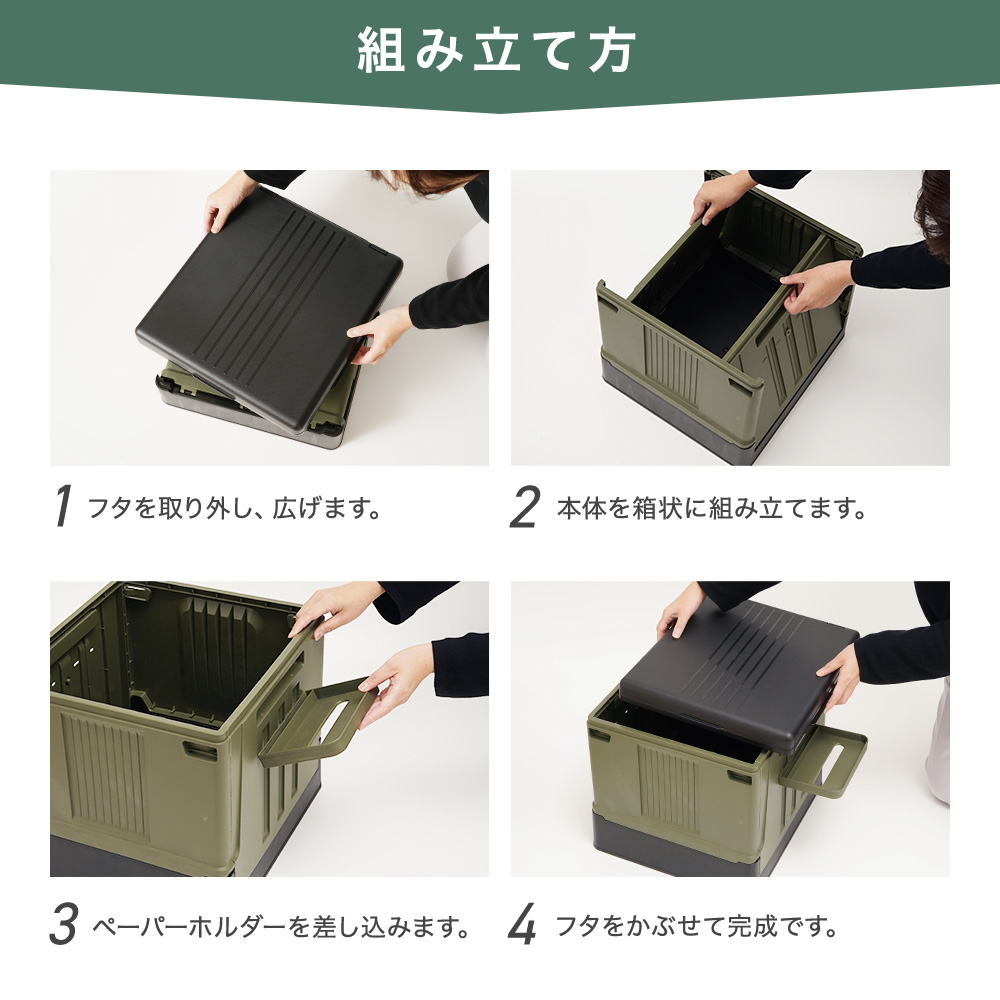 組み立て方

1 フタを取り外し、広げます。

2 本体を箱状に組み立てます。

3 ペーパーホルダーを差し込みます。

4 フタをかぶせて完成です。