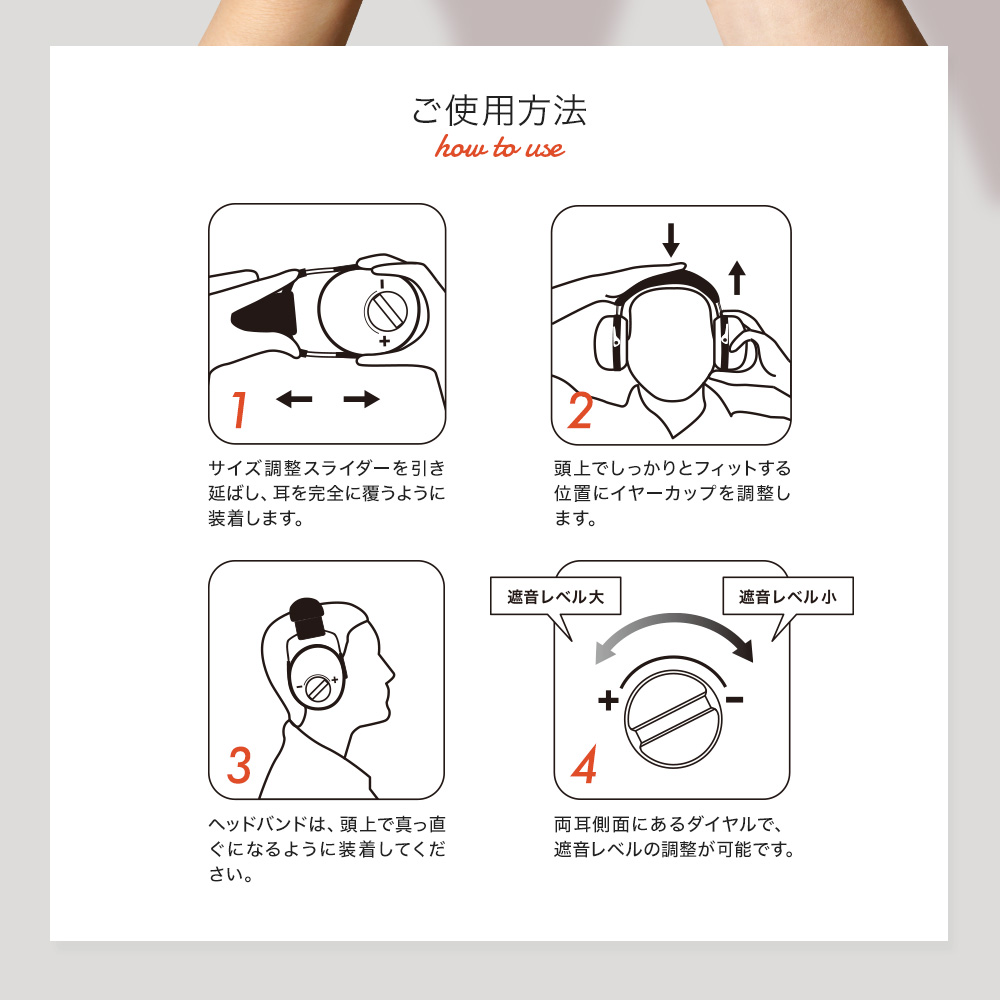 ご使用方法
how to use

1

サイズ調整スライダーを引き延ばし、耳を完全に覆うように装着します。

2

頭上でしっかりとフィットする位置にイヤーカップを調整します。

3

ヘッドバンドは、頭上で真っ直ぐになるように装着してください。

遮音レベル大
遮音レベル小
+
−
4

両耳側面にあるダイヤルで、遮音レベルの調整が可能です。