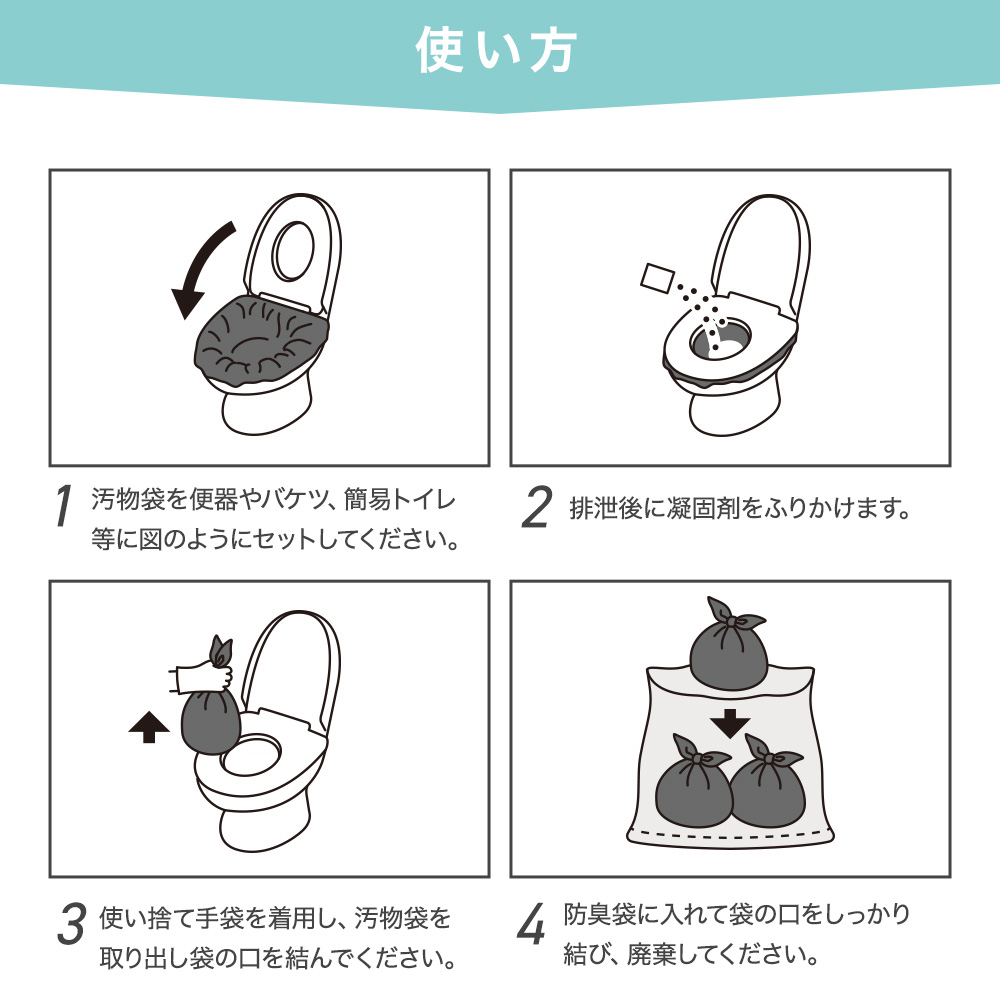 使い方

1 汚物袋を便器やバケツ、簡易トイレ等に図のようにセットしてください。

2 排泄後に凝固剤をふりかけます。

3 使い捨て手袋を着用し、汚物袋を取り出し袋の口を結んでください。

4 防臭袋に入れて袋の口をしっかり結び、廃棄してください。