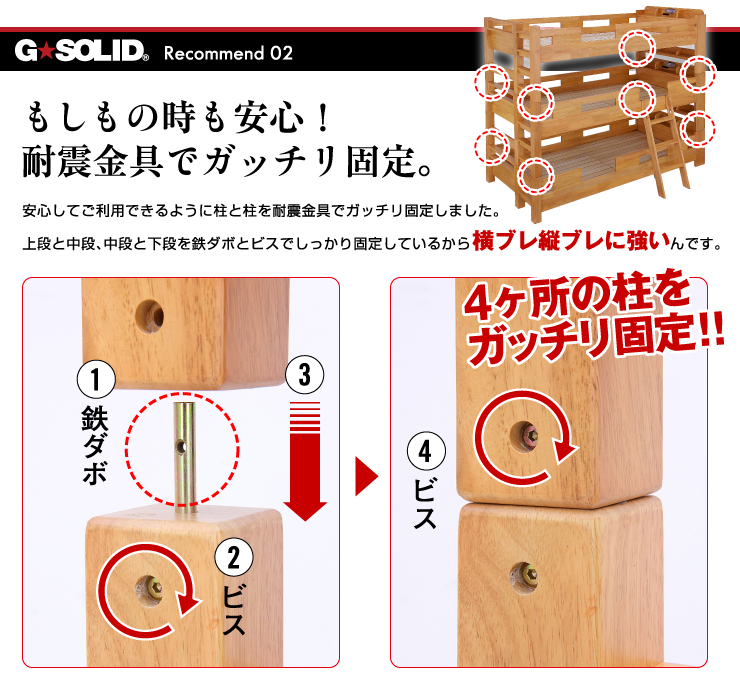 G★SOLID® Recommend 02

もしもの時も安心！
耐震金具でガッチリ固定。

安心してご利用できるように柱と柱を耐震金具でガッチリ固定しました。

上段と中段、中段と下段を鉄ダボとビスでしっかり固定しているから横ブレ縦ブレに強いんです。

① 鉄ダボ

③

② ビス

4ヶ所の柱をガッチリ固定!!

④ ビス