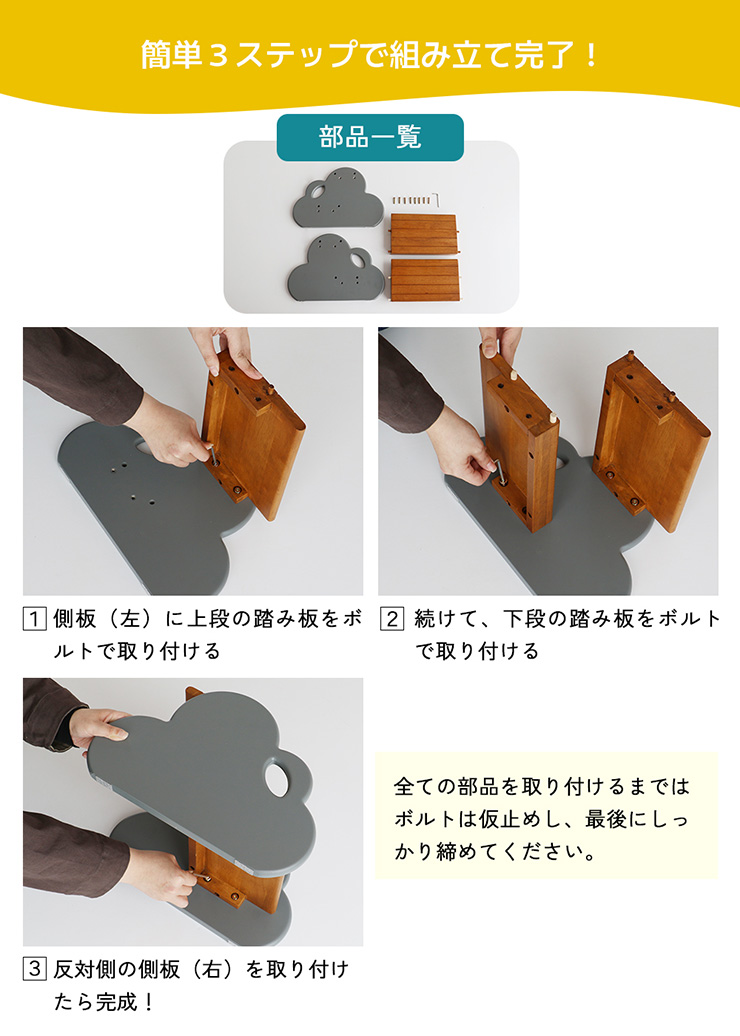 簡単３ステップで組み立て完了！

部品一覧

1 側板（左）に上段の踏み板をボルトで取り付ける

2 続けて、下段の踏み板をボルトで取り付ける

3 反対側の側板（右）を取り付けたら完成！

全ての部品を取り付けるまではボルトは仮止めし、最後にしっかり締めてください。