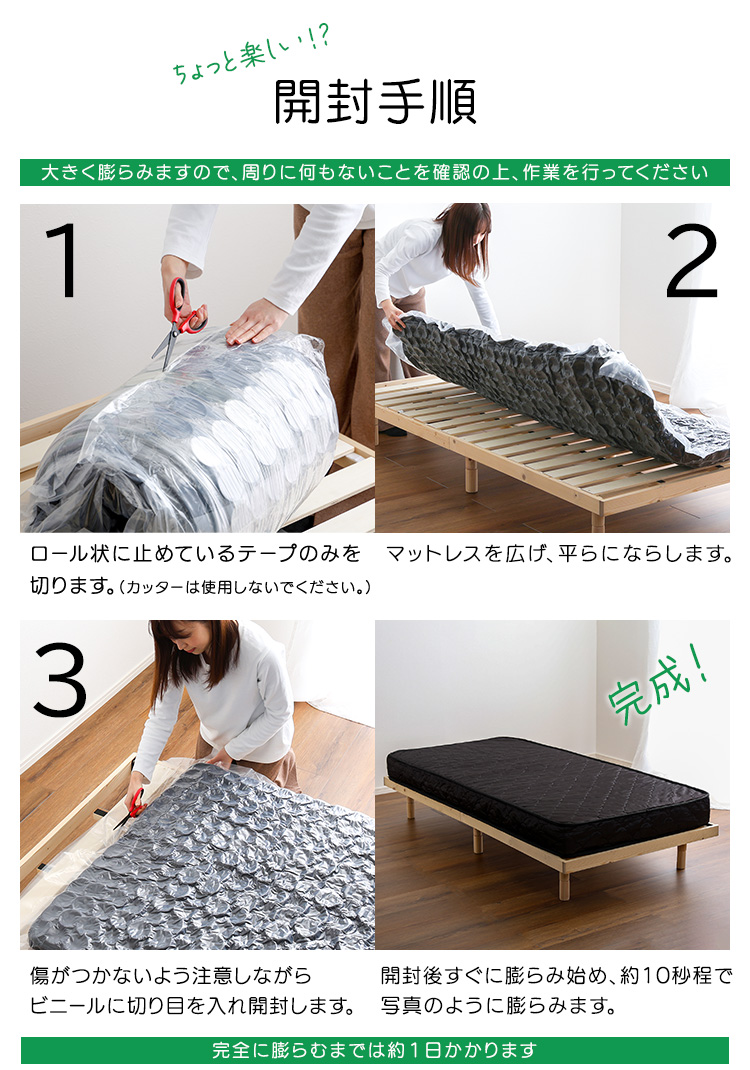 ちょっと楽しい!?
開封手順

大きく膨らみますので、周りに何もないことを確認の上、作業を行ってください

1

2

ロール状に止めているテープのみを切ります。(カッターは使用しないでください。)

マットレスを広げ、平らにならします。

3

完成!

傷がつかないよう注意しながらビニールに切り目を入れ開封します。

開封後すぐに膨らみ始め、約10秒程で写真のように膨らみます。

完全に膨らむまでは約1日かかります