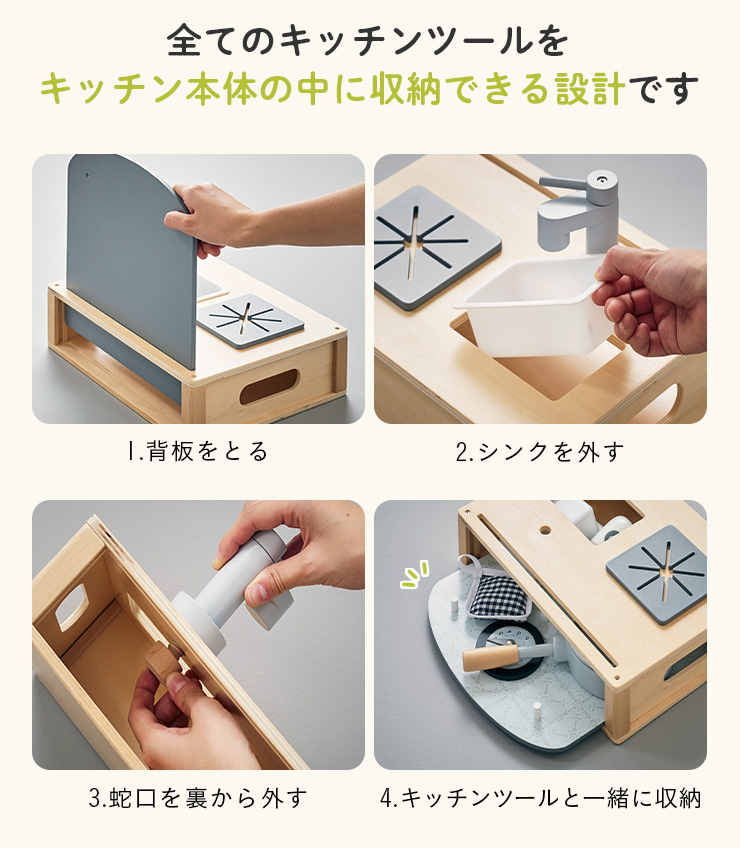 全てのキッチンツールを
キッチン本体の中に収納できる設計です

1.背板をとる

2.シンクを外す

3.蛇口を裏から外す

4.キッチンツールと一緒に収納