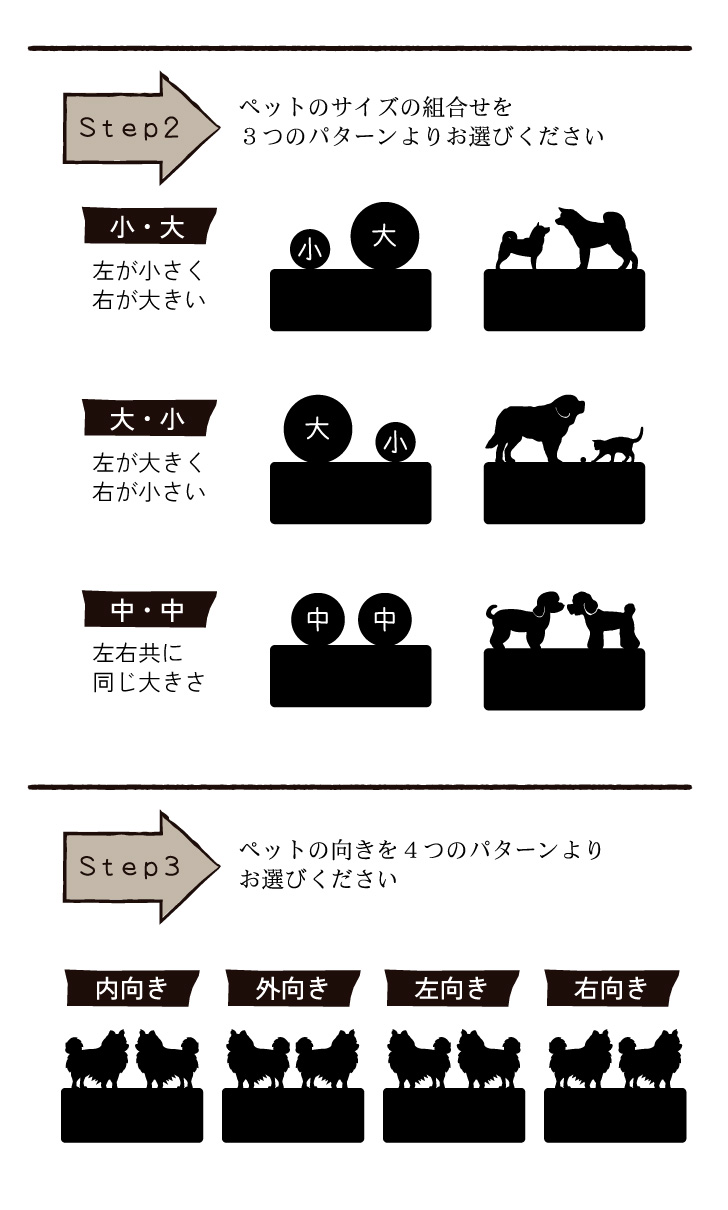 Step2

ペットのサイズの組合せを
３つのパターンよりお選びください

小・大

左が小さく
右が大きい

小 大

大・小

左が大きく
右が小さい

大 小

中・中

左右共に
同じ大きさ

中 中

Step3

ペットの向きを４つのパターンより
お選びください

内向き

外向き

左向き

右向き