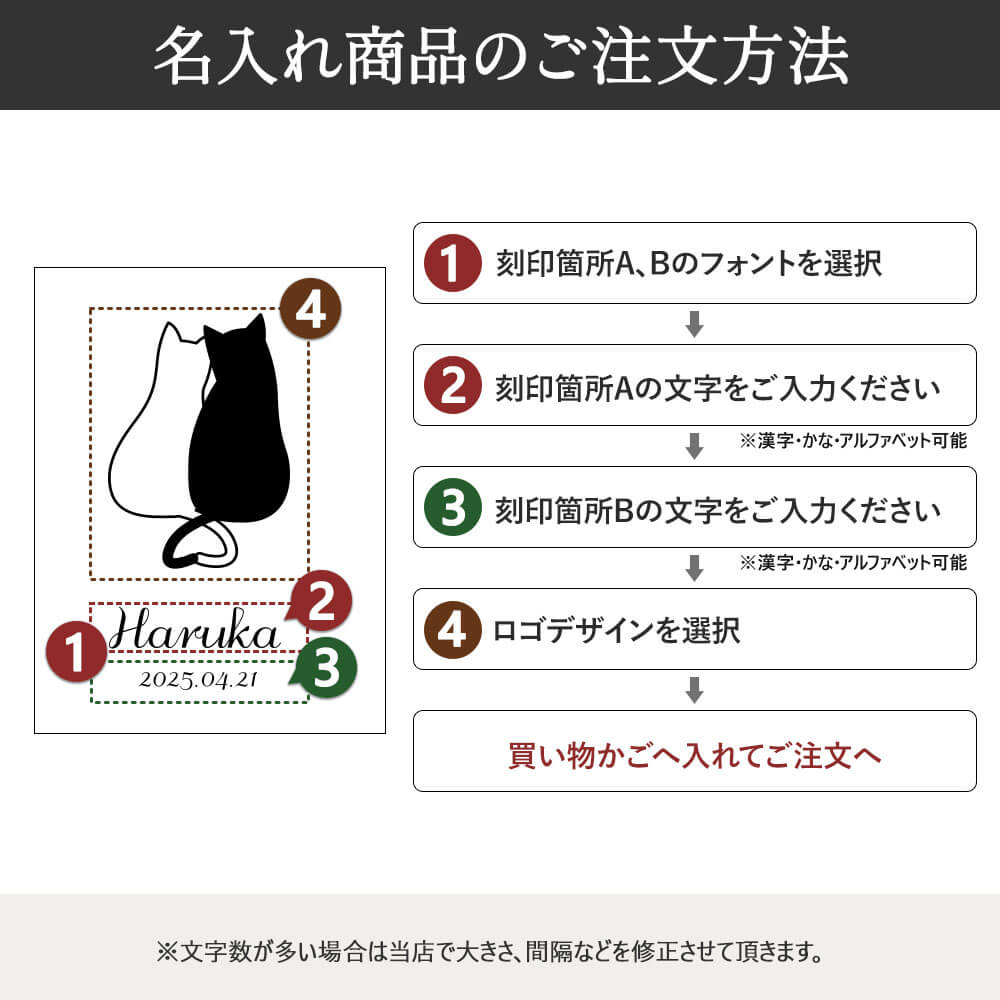 名入れ商品のご注文方法

4
Haruka
2
1
2025.04.21
3

1 刻印箇所A、Bのフォントを選択

2 刻印箇所Aの文字をご入力ください
※漢字・かな・アルファベット可能

3 刻印箇所Bの文字をご入力ください
※漢字・かな・アルファベット可能

4 ロゴデザインを選択

買い物かごへ入れてご注文へ

※文字数が多い場合は当店で大きさ、間隔などを修正させて頂きます。