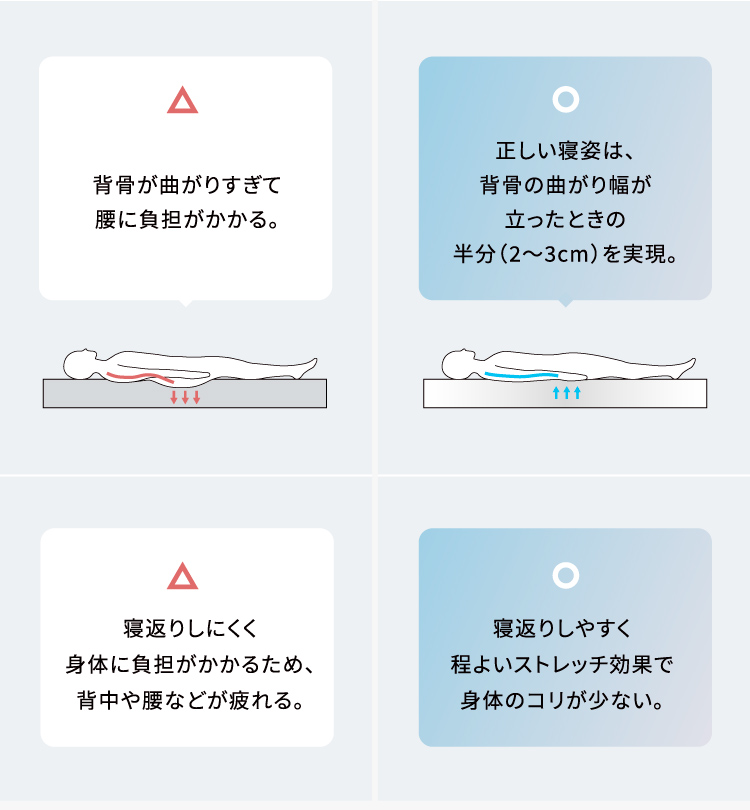 △

背骨が曲がりすぎて
腰に負担がかかる。

○

正しい寝姿は、
背骨の曲がり幅が
立ったときの
半分（2〜3cm）を実現。

△

寝返りしにくく
身体に負担がかかるため、
背中や腰などが疲れる。

○

寝返りしやすく
程よいストレッチ効果で
身体のコリが少ない。